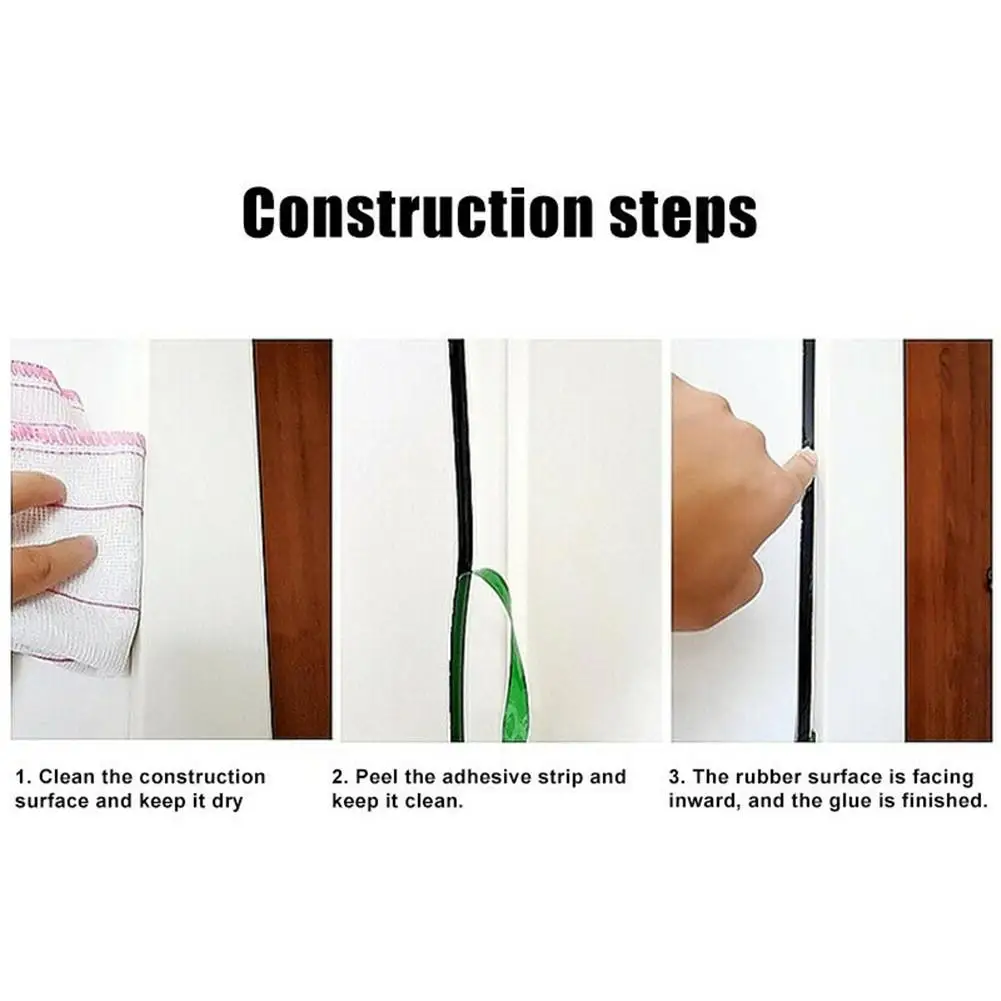 Construction steps

1. Clean the construction surface and keep it dry

2. Peel the adhesive strip and keep it clean.

3. The rubber surface is facing inward, and the glue is finished.