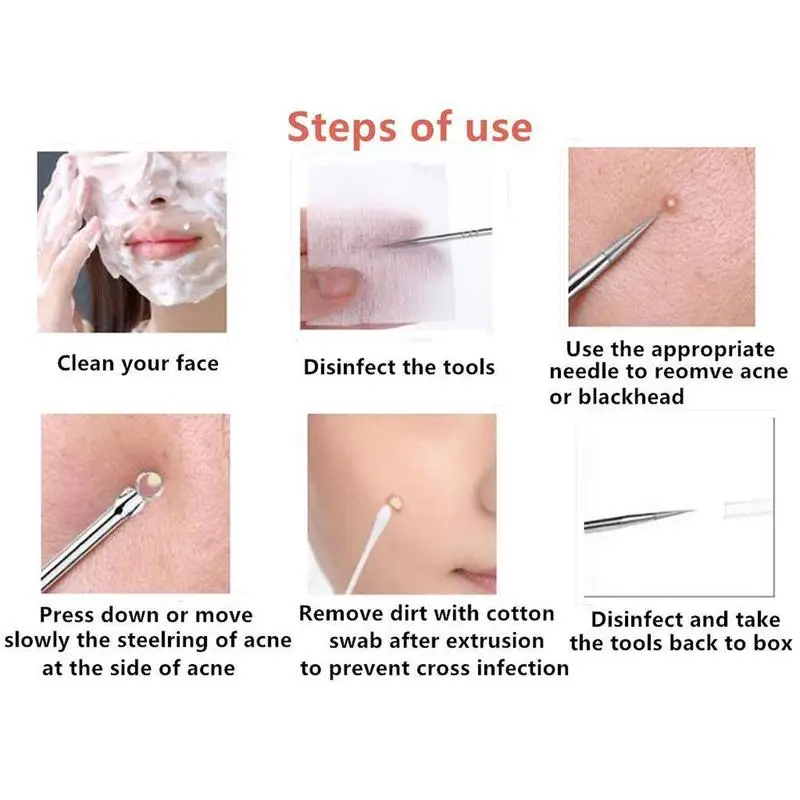 Steps of use

Clean your face

Disinfect the tools

Use the appropriate needle to reomve acne or blackhead

Press down or move slowly the steelring of acne at the side of acne

Remove dirt with cotton swab after extrusion to prevent cross infection

Disinfect and take the tools back to box