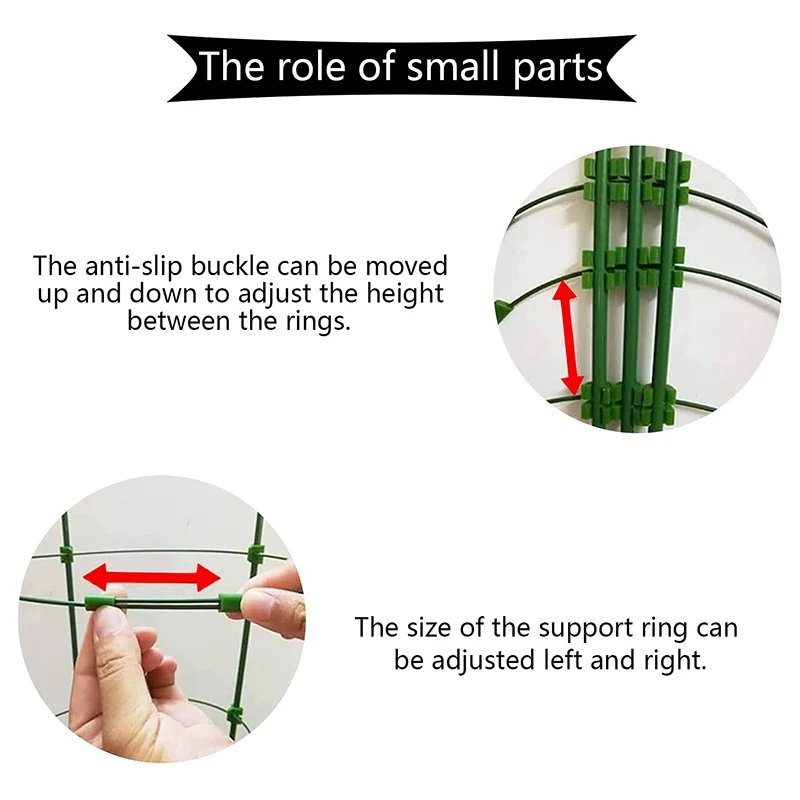 The role of small parts

The anti-slip buckle can be moved up and down to adjust the height between the rings.

The size of the support ring can be adjusted left and right.