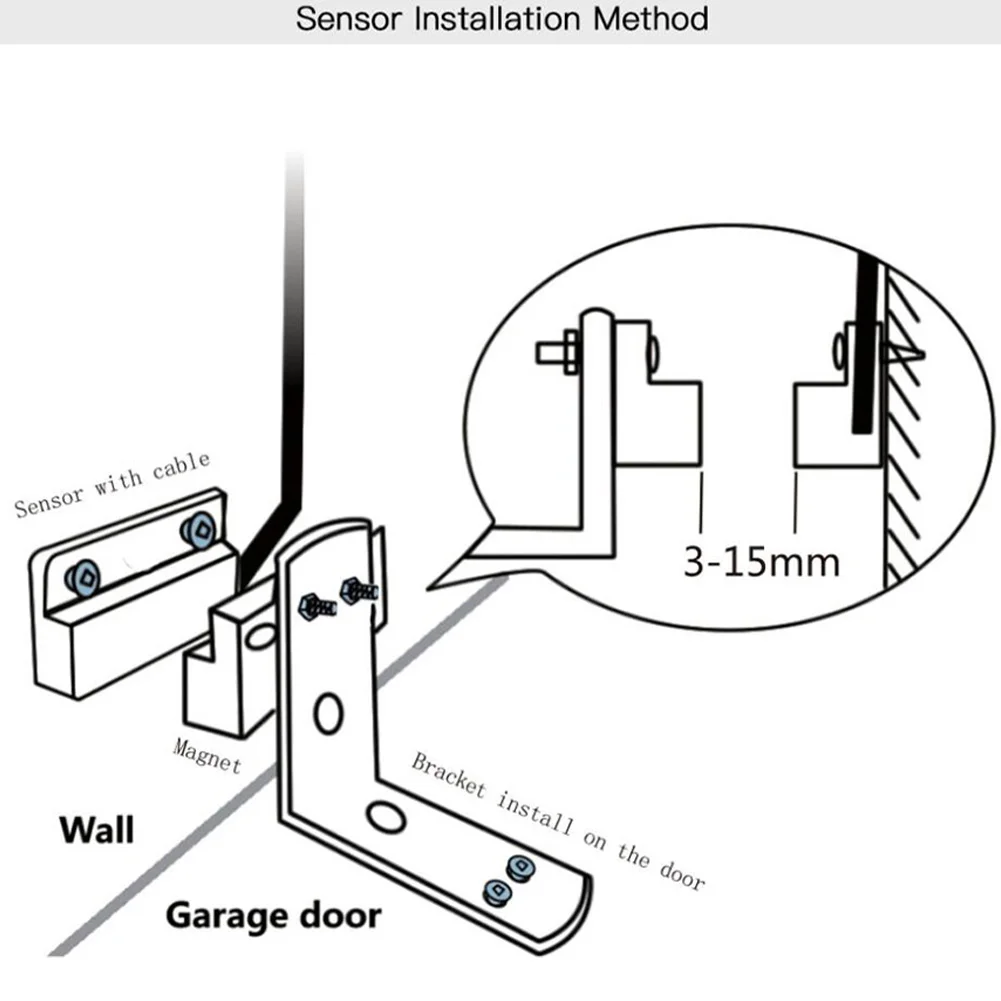 Sensor Installation Method

Sensor with cable

3-15mm

Magnet

Bracket install on the door

Wall

Garage door