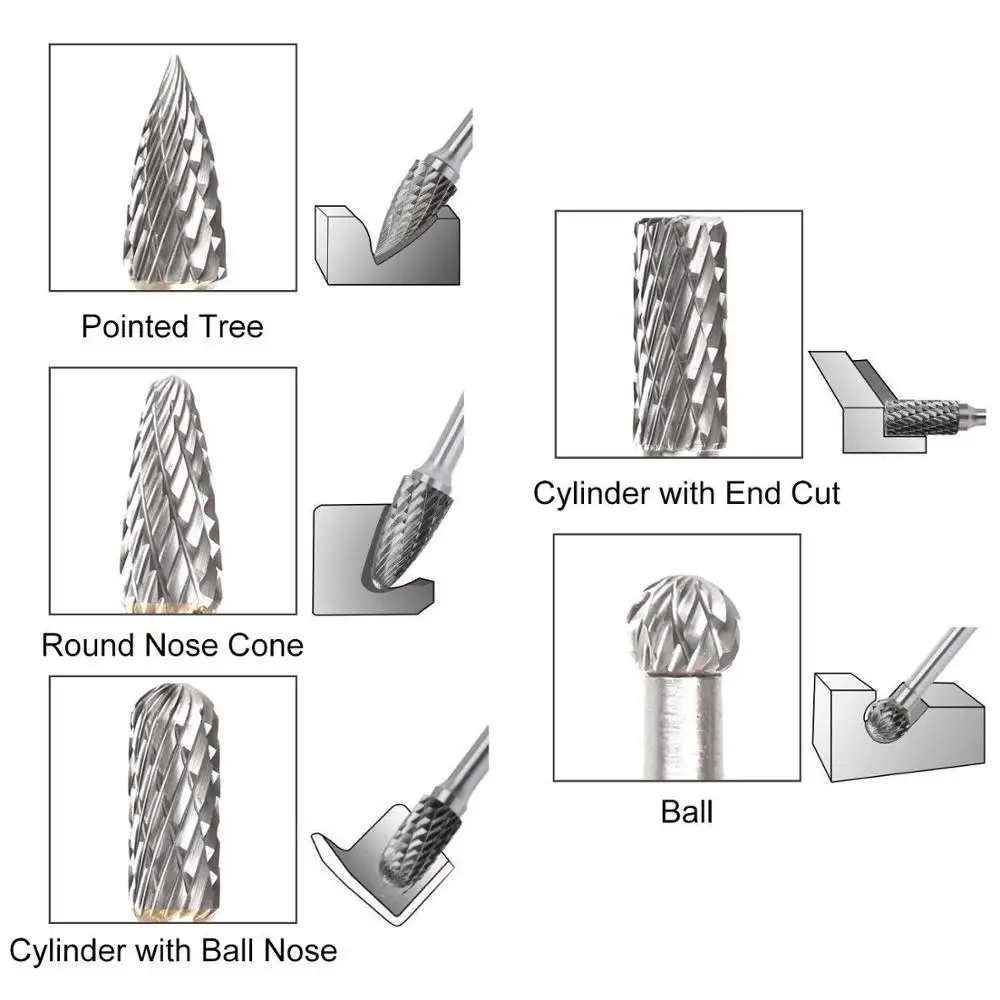 Pointed Tree

Round Nose Cone

Cylinder with Ball Nose

Cylinder with End Cut

Ball