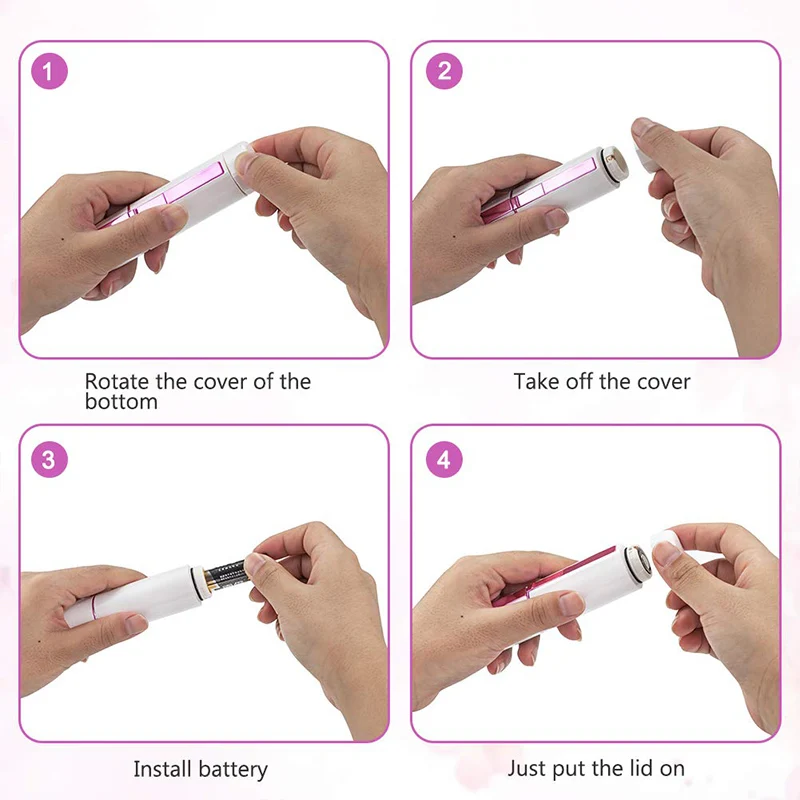 1

Rotate the cover of the bottom

2

Take off the cover

3

Install battery

4

Just put the lid on