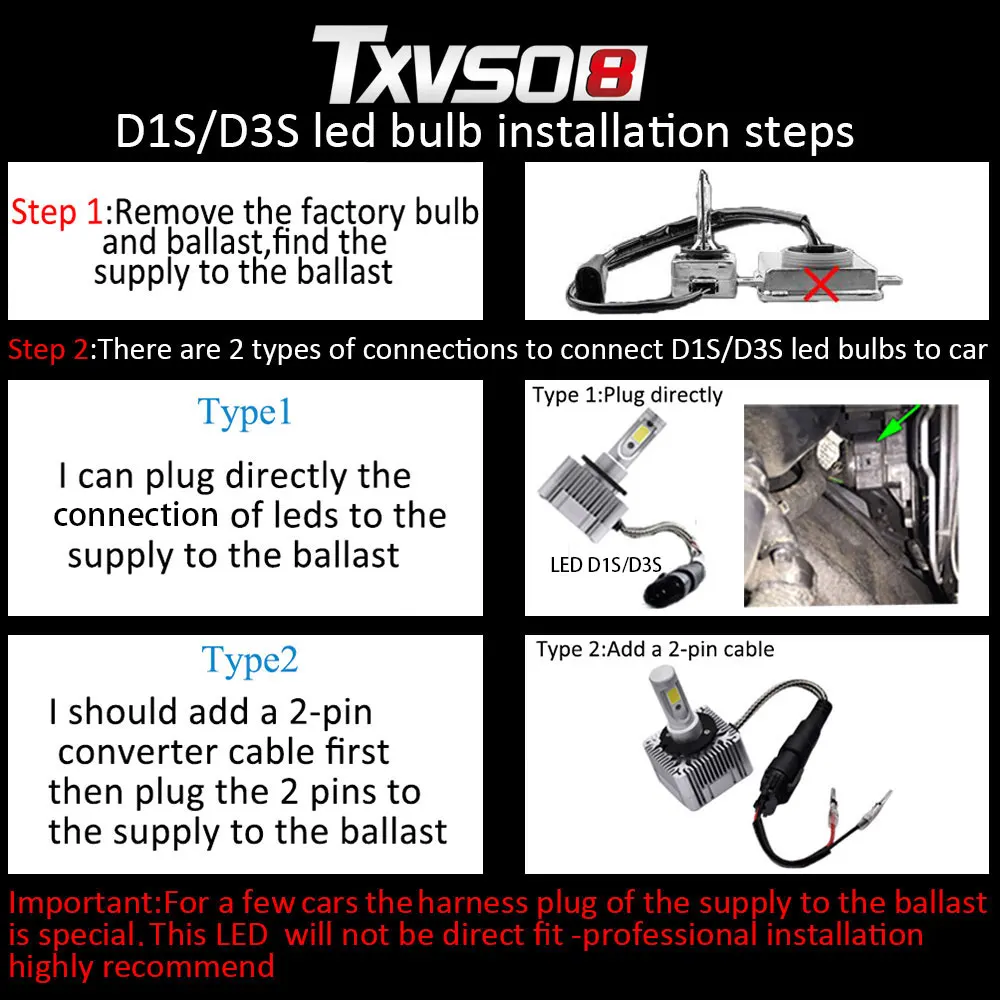 TXVSO8
D1S/D3S led bulb installation steps

Step 1:Remove the factory bulb and ballast,find the supply to the ballast

Step 2:There are 2 types of connections to connect D1S/D3S led bulbs to car

Type1
I can plug directly the connection of leds to the supply to the ballast

Type 1:Plug directly
LED D1S/D3S

Type2
I should add a 2-pin converter cable first then plug the 2 pins to the supply to the ballast

Type 2:Add a 2-pin cable

Important:For a few cars the harness plug of the supply to the ballast is special. This LED will not be direct fit -professional installation highly recommend