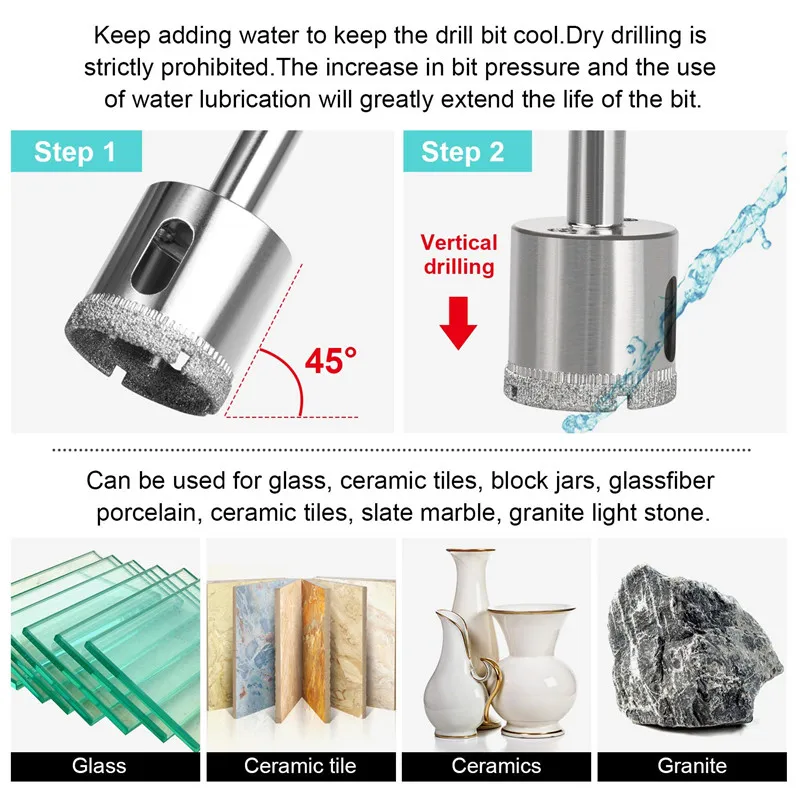 Keep adding water to keep the drill bit cool.Dry drilling is strictly prohibited.The increase in bit pressure and the use of water lubrication will greatly extend the life of the bit.

Step 1

45°

Step 2

Vertical drilling

Can be used for glass, ceramic tiles, block jars, glassfiber porcelain, ceramic tiles, slate marble, granite light stone.

Glass

Ceramic tile

Ceramics

Granite