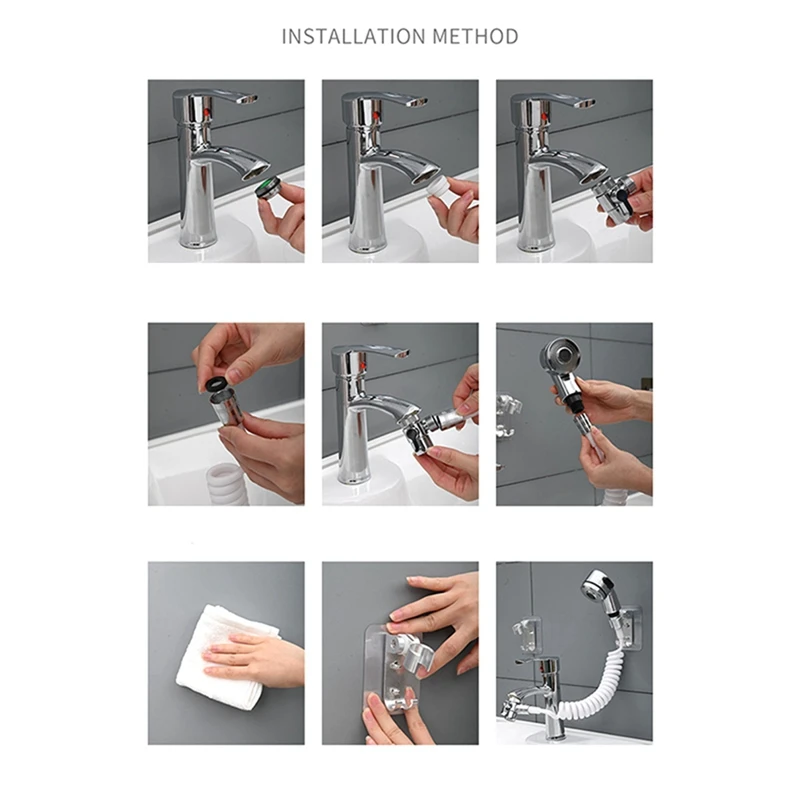 INSTALLATION METHOD