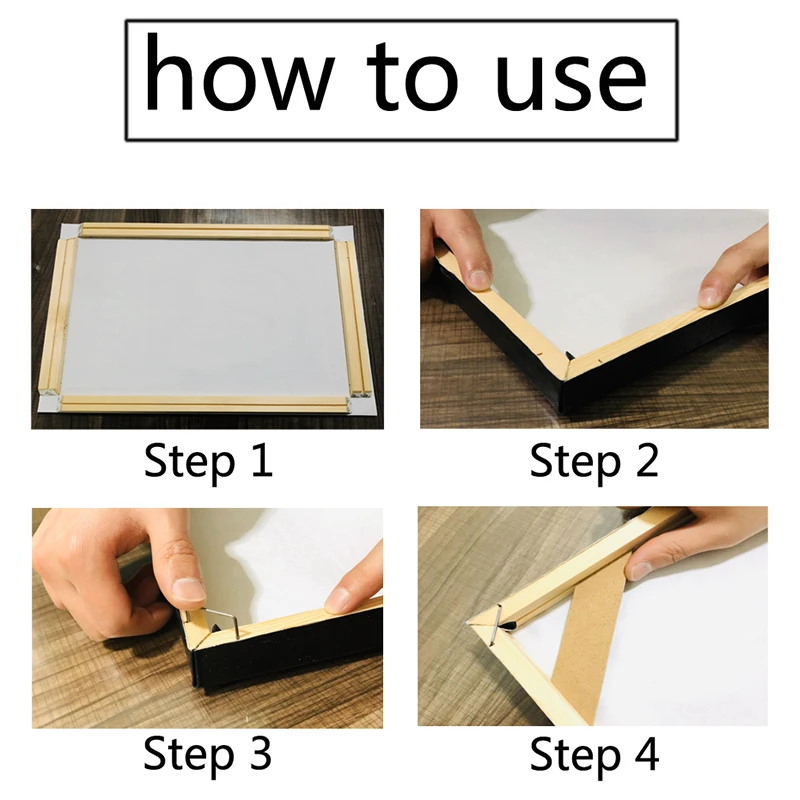 how to use

Step 1

Step 2

Step 3

Step 4