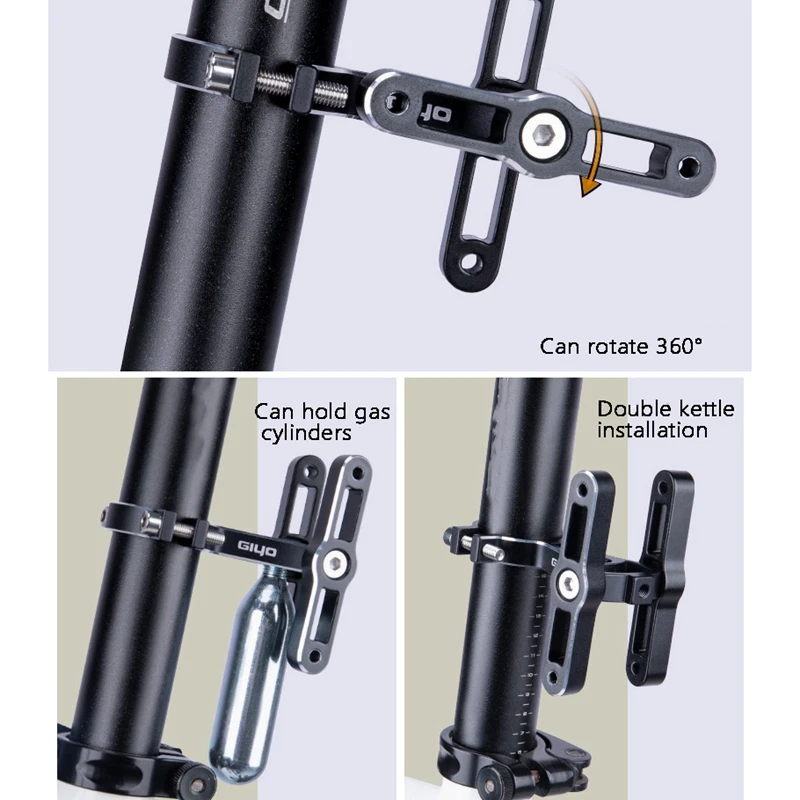 Can rotate 360°

Can hold gas cylinders

GIYO

Double kettle installation