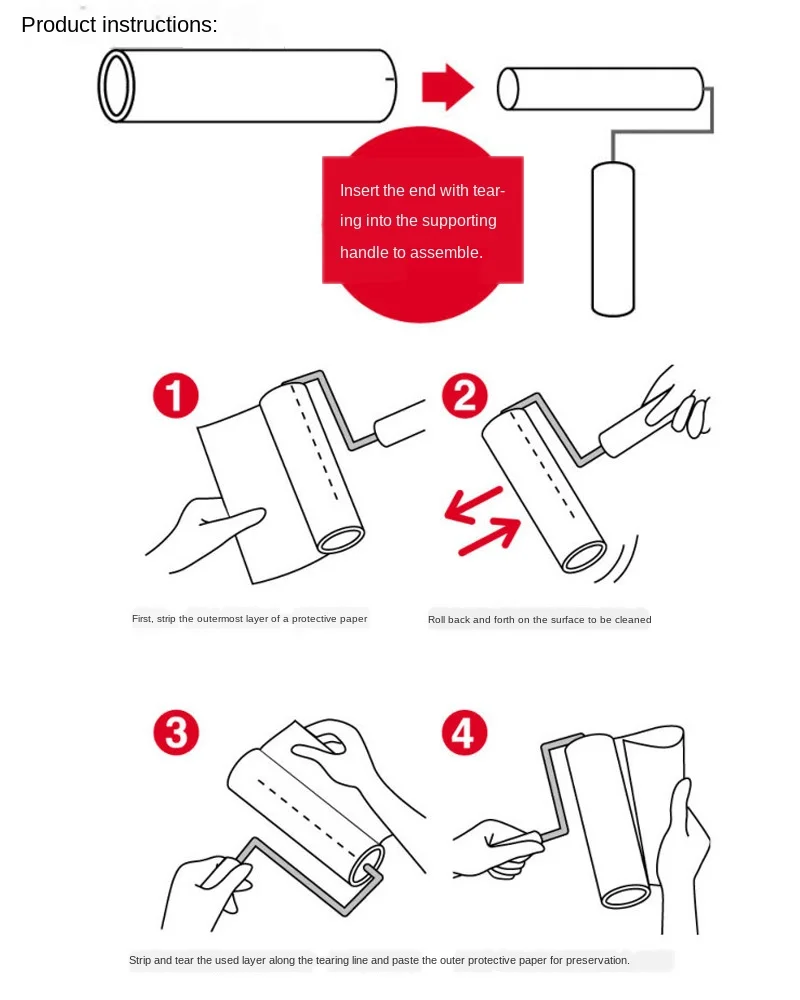 Product instructions:

Insert the end with tearing into the supporting handle to assemble.

1

2

First, strip the outermost layer of a protective paper

Roll back and forth on the surface to be cleaned

3

4

Strip and tear the used layer along the tearing line and paste the outer protective paper for preservation.