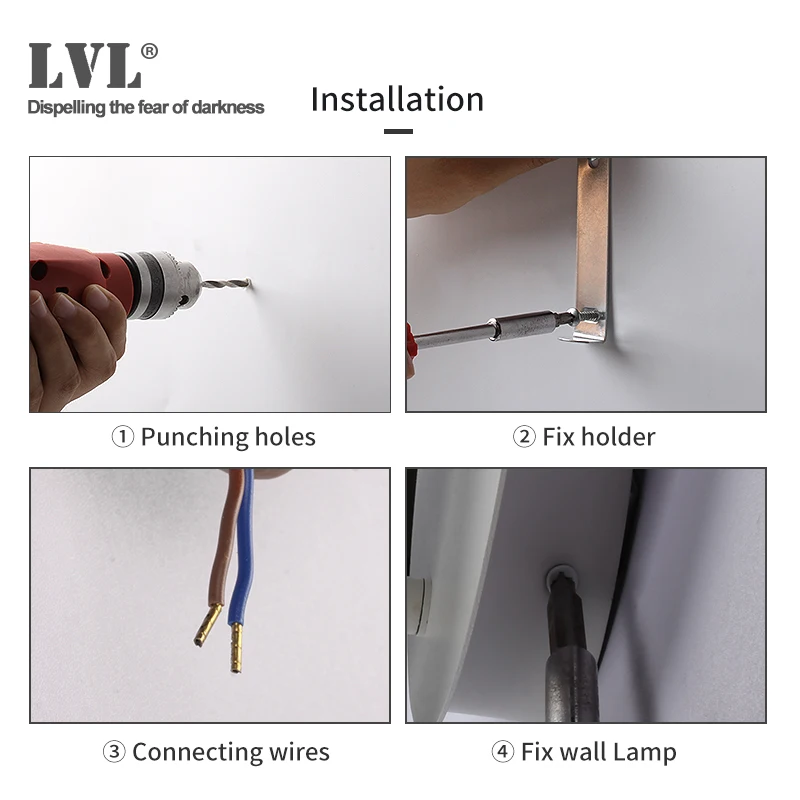 LVL®
Dispelling the fear of darkness

Installation

① Punching holes

② Fix holder

③ Connecting wires

④ Fix wall Lamp