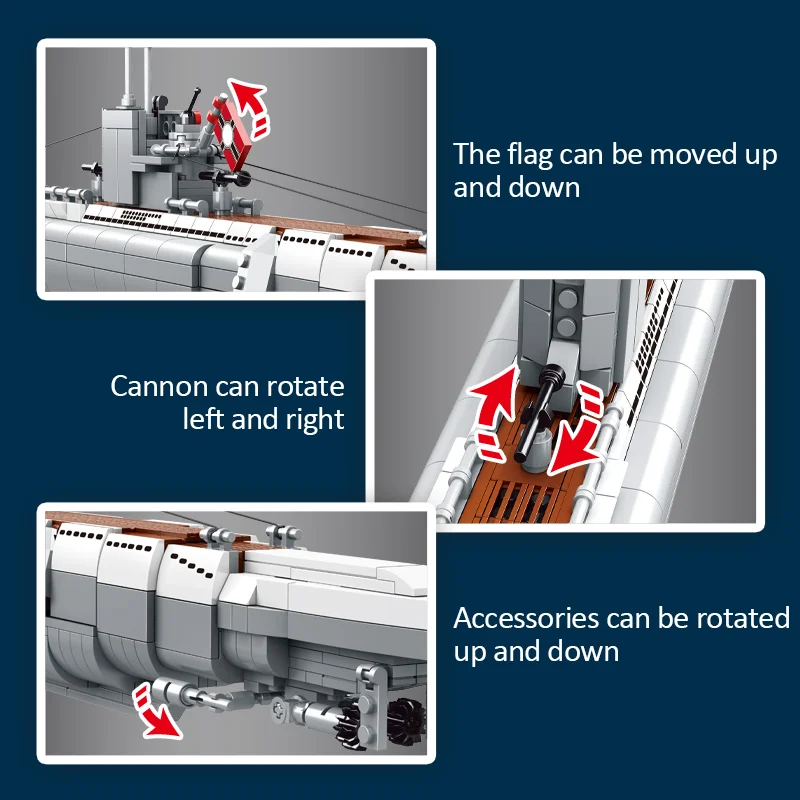 The flag can be moved up and down

Cannon can rotate left and right

Accessories can be rotated up and down