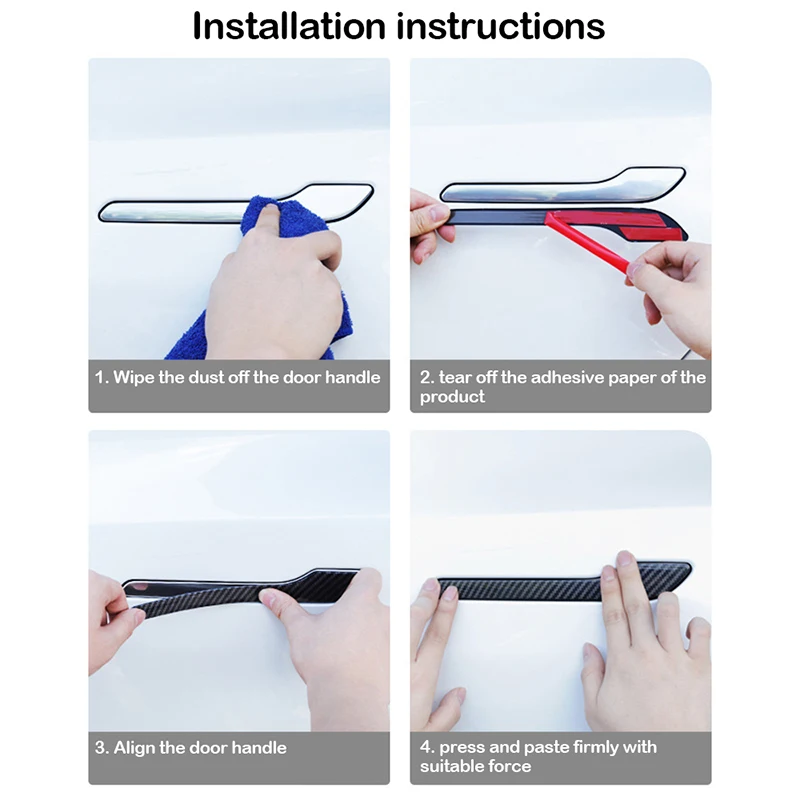 Installation instructions

1. Wipe the dust off the door handle

2. tear off the adhesive paper of the product

3. Align the door handle

4. press and paste firmly with suitable force