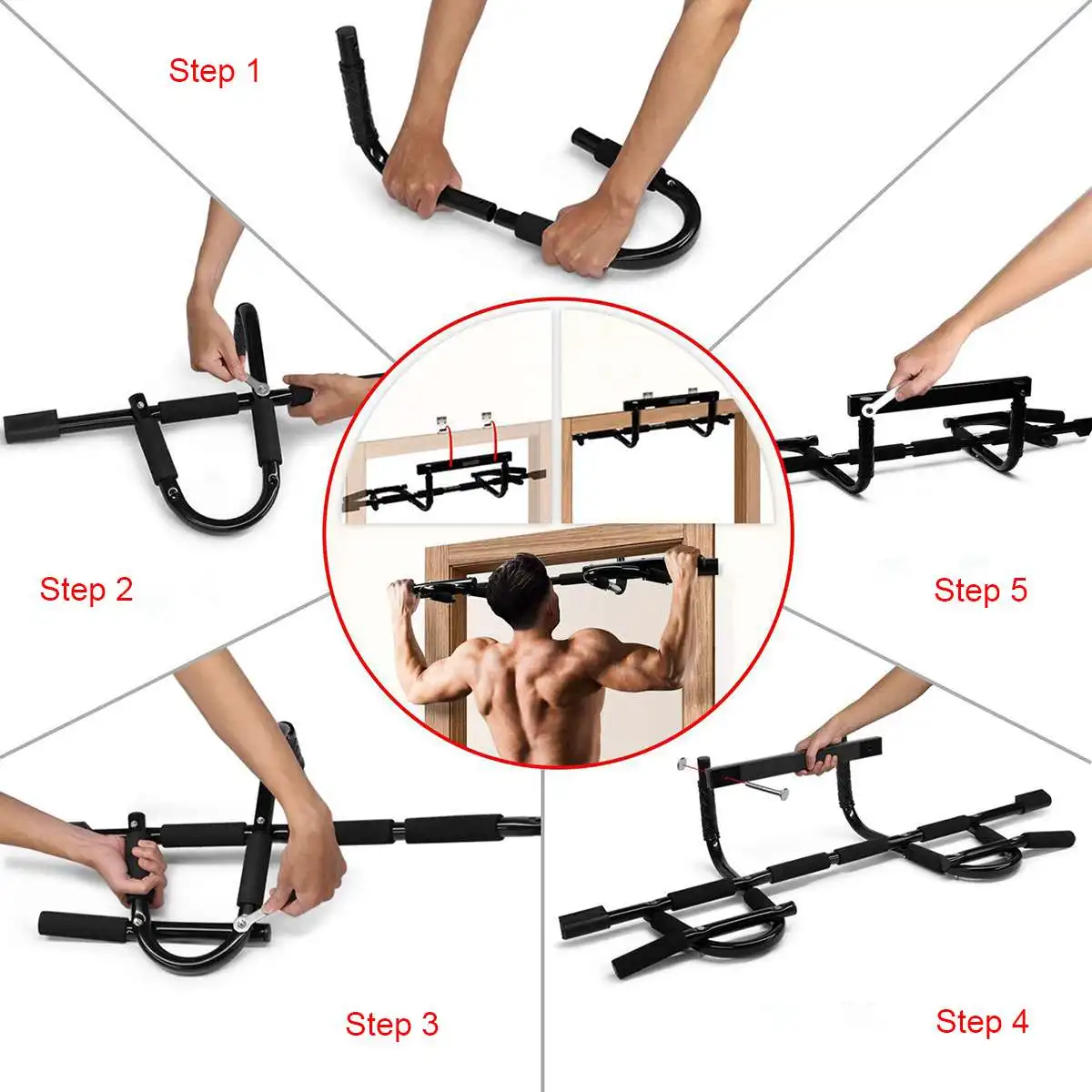 Step 1

Step 2

Step 5

Step 3

Step 4