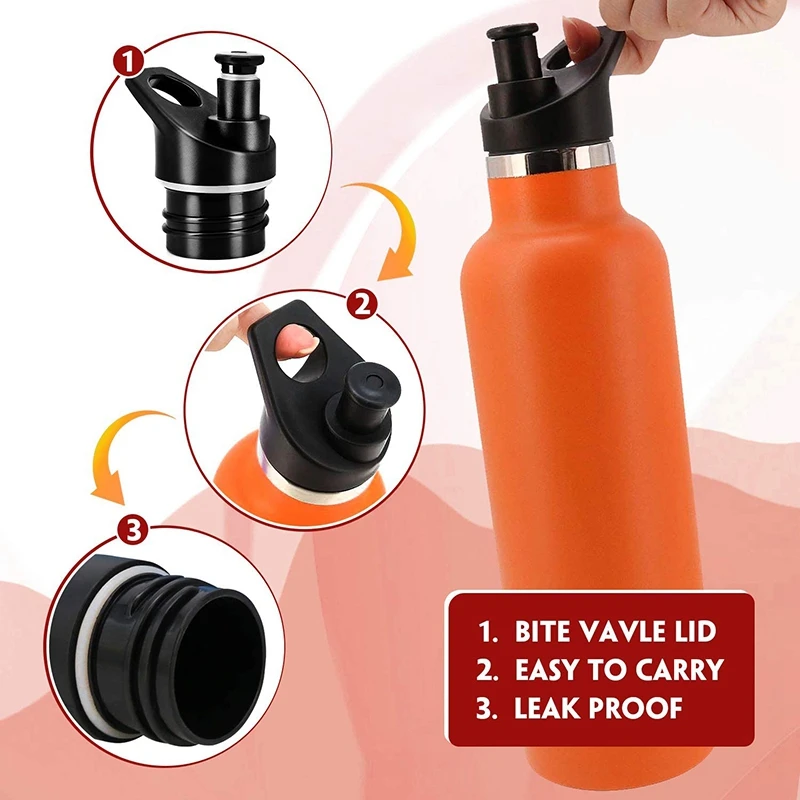 1

2

3

1. BITE VAVLE LID
2. EASY TO CARRY
3. LEAK PROOF