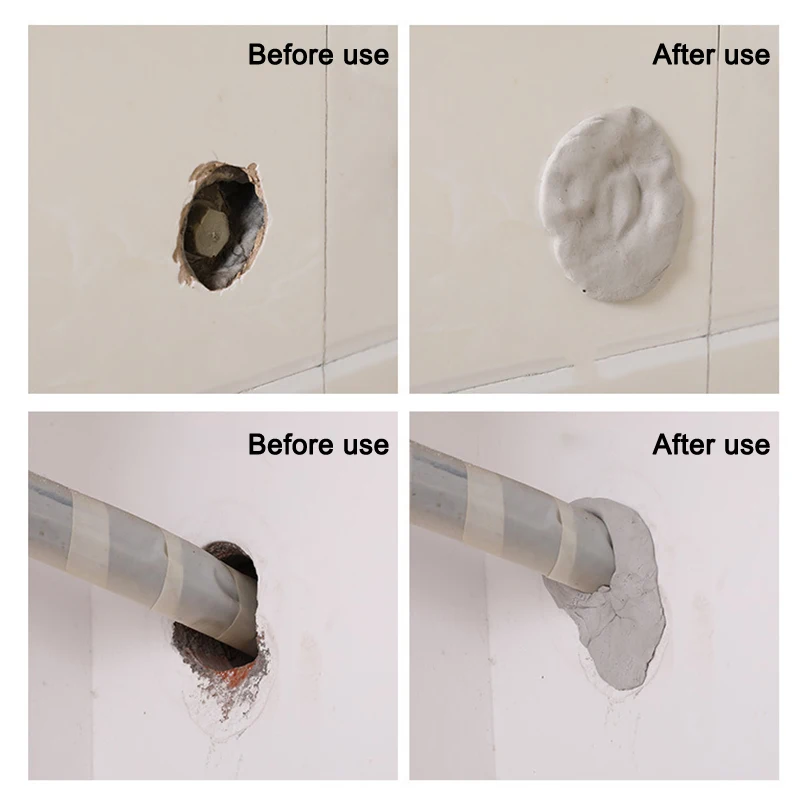 Before use

After use

Before use

After use