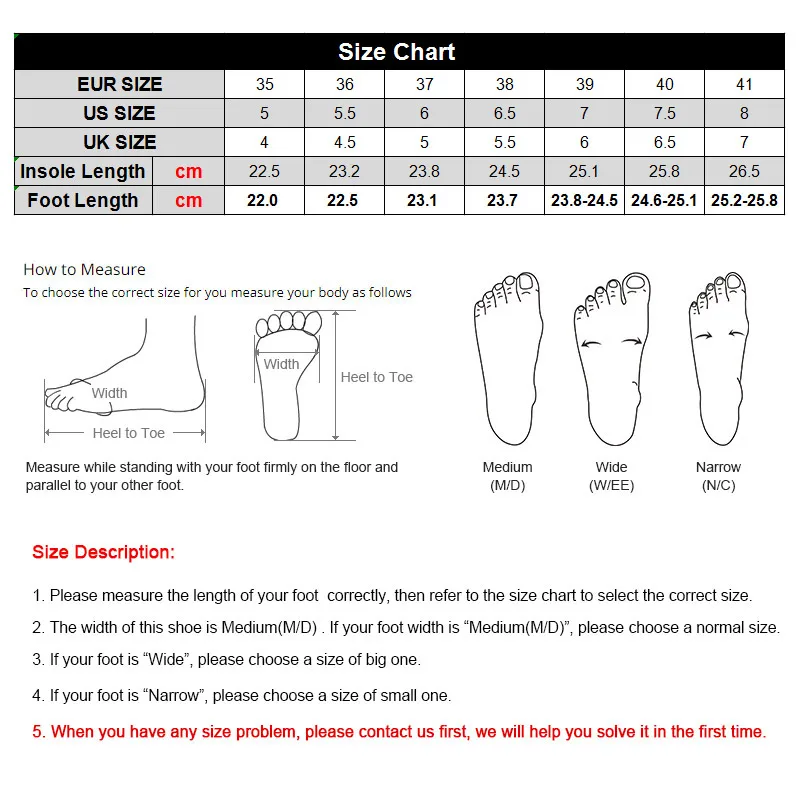 Size Chart

| EUR SIZE | | 35 | 36 | 37 | 38 | 39 | 40 | 41 |
|---|---|---|---|---|---|---|---|---|
| US SIZE | | 5 | 5.5 | 6 | 6.5 | 7 | 7.5 | 8 |
| UK SIZE | | 4 | 4.5 | 5 | 5.5 | 6 | 6.5 | 7 |
| Insole Length | cm | 22.5 | 23.2 | 23.8 | 24.5 | 25.1 | 25.8 | 26.5 |
| Foot Length | cm | 22.0 | 22.5 | 23.1 | 23.7 | 23.8-24.5 | 24.6-25.1 | 25.2-25.8 |

How to Measure
To choose the correct size for you measure your body as follows

Width
Heel to Toe
Width
Heel to Toe

Measure while standing with your foot firmly on the floor and parallel to your other foot.

Medium (M/D)
Wide (W/EE)
Narrow (N/C)

Size Description:

1. Please measure the length of your foot correctly, then refer to the size chart to select the correct size.

2. The width of this shoe is Medium(M/D) . If your foot width is “Medium(M/D)”, please choose a normal size.

3. If your foot is “Wide”, please choose a size of big one.

4. If your foot is “Narrow”, please choose a size of small one.

5. When you have any size problem, please contact us first, we will help you solve it in the first time.