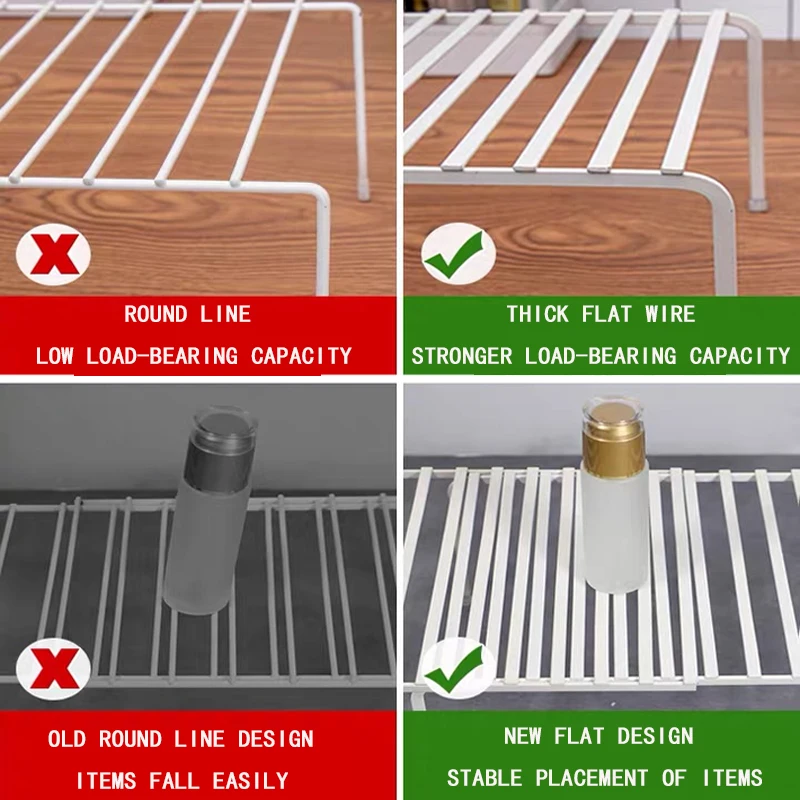 ROUND LINE
LOW LOAD-BEARING CAPACITY

THICK FLAT WIRE
STRONGER LOAD-BEARING CAPACITY

OLD ROUND LINE DESIGN
ITEMS FALL EASILY

NEW FLAT DESIGN
STABLE PLACEMENT OF ITEMS