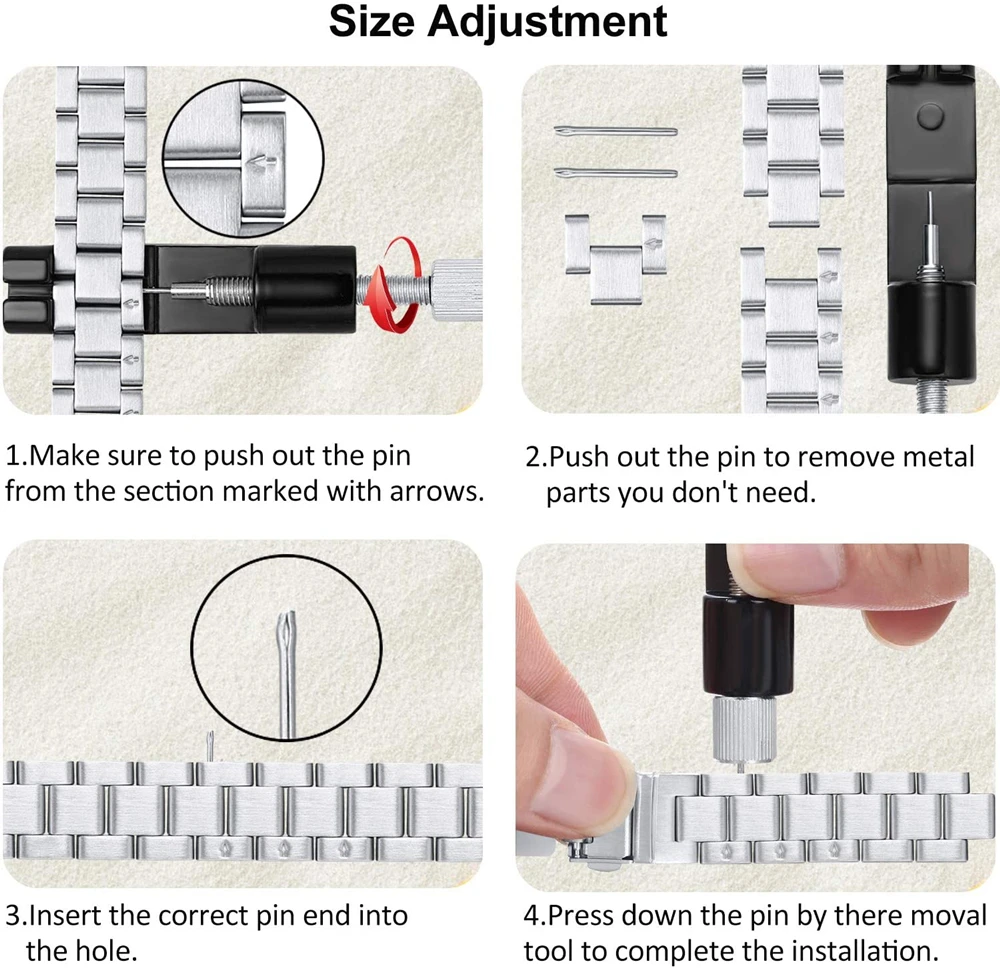 Size Adjustment

1.Make sure to push out the pin from the section marked with arrows.

2.Push out the pin to remove metal parts you don't need.

3.Insert the correct pin end into the hole.

4.Press down the pin by there moval tool to complete the installation.