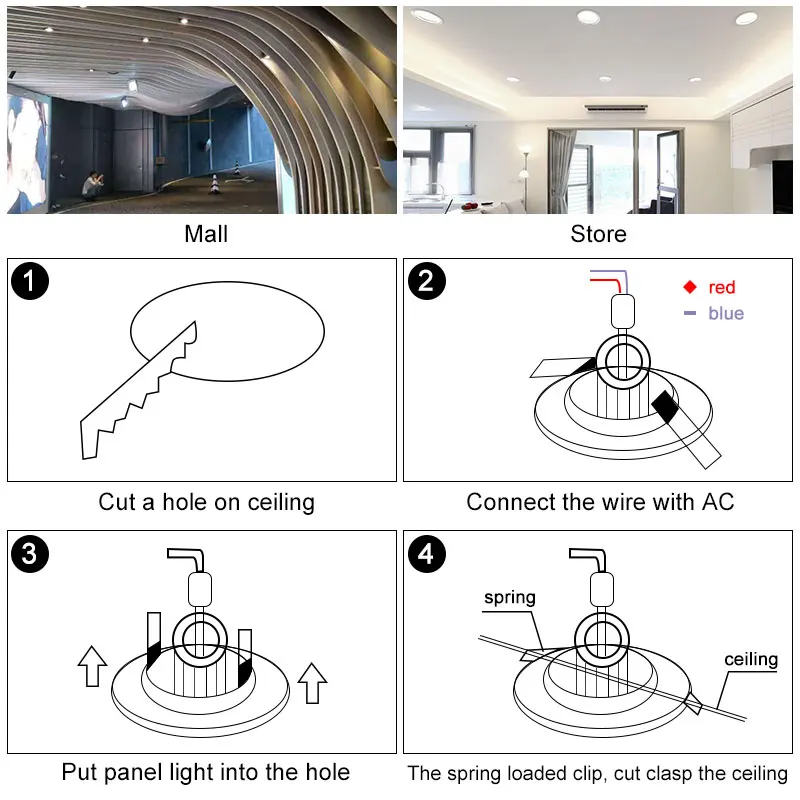 Mall

Store

1

Cut a hole on ceiling

2

red
blue

Connect the wire with AC

3

Put panel light into the hole

4

spring
ceiling

The spring loaded clip, cut clasp the ceiling