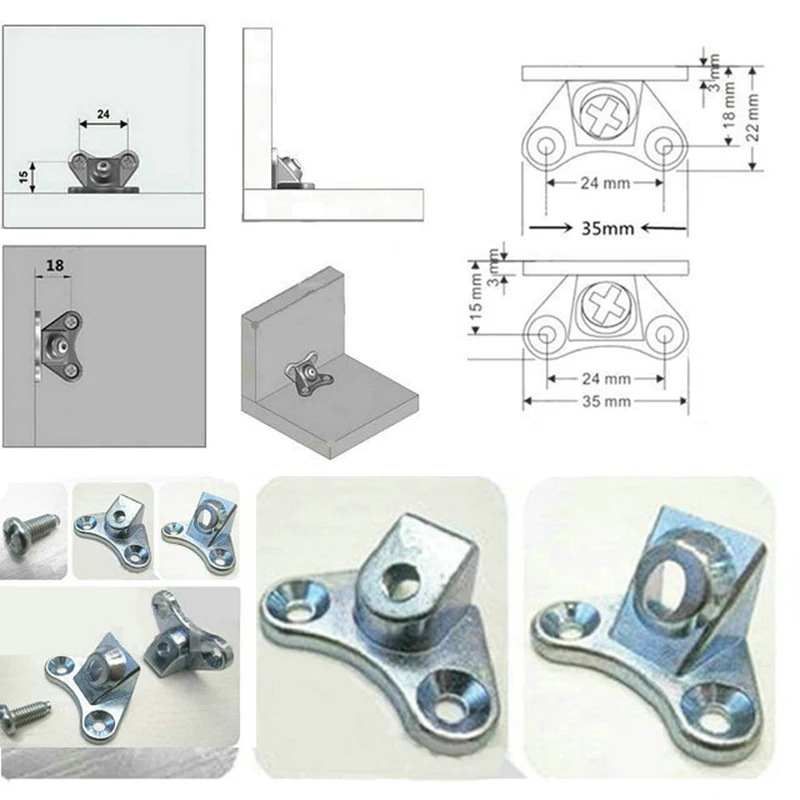 24
15
18
3 mm
18 mm
22 mm
24 mm
35mm
3 mm
15 mm
24 mm
35 mm