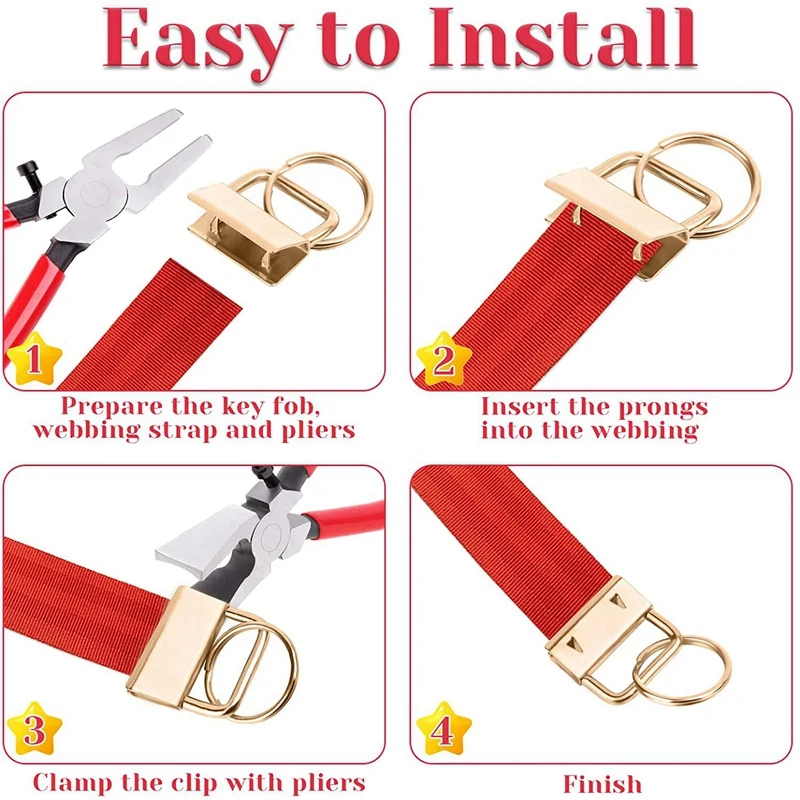 Easy to Install

1

Prepare the key fob, webbing strap and pliers

2

Insert the prongs into the webbing

3

Clamp the clip with pliers

4

Finish