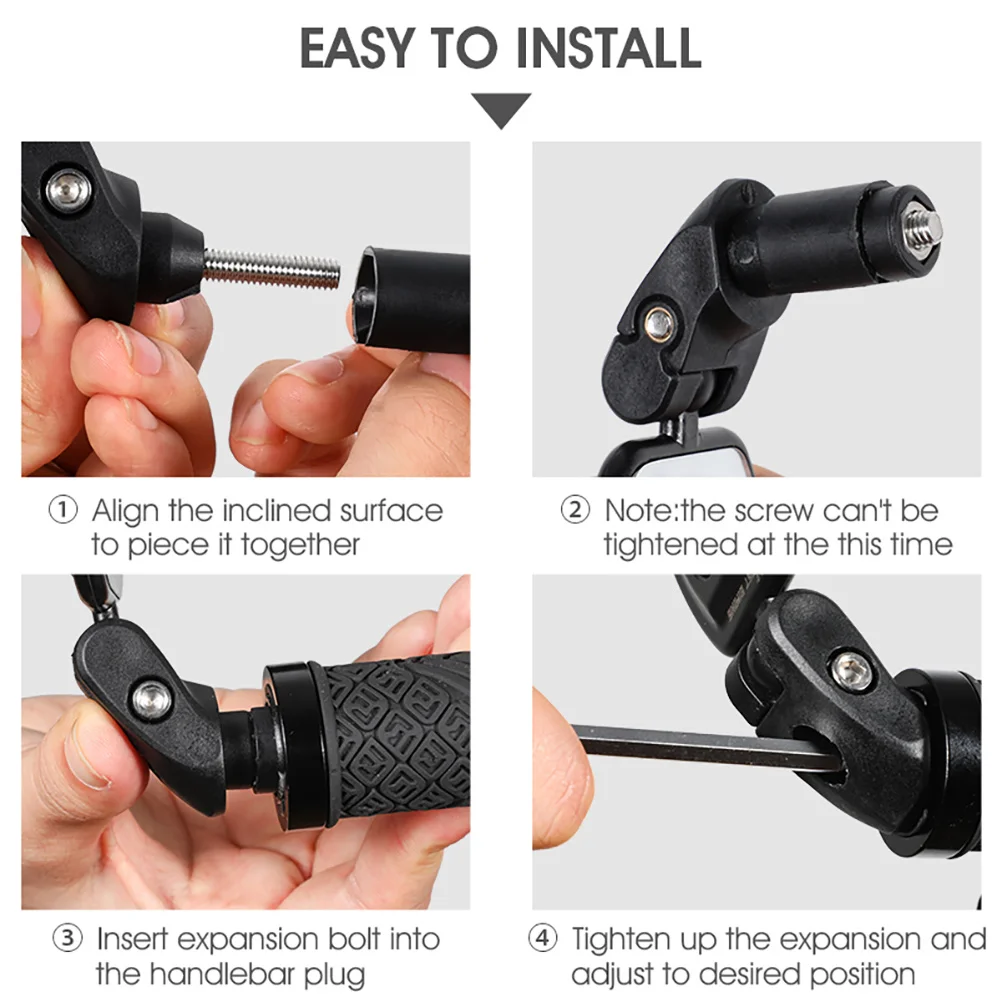 EASY TO INSTALL

① Align the inclined surface to piece it together

② Note:the screw can't be tightened at the this time

③ Insert expansion bolt into the handlebar plug

④ Tighten up the expansion and adjust to desired position