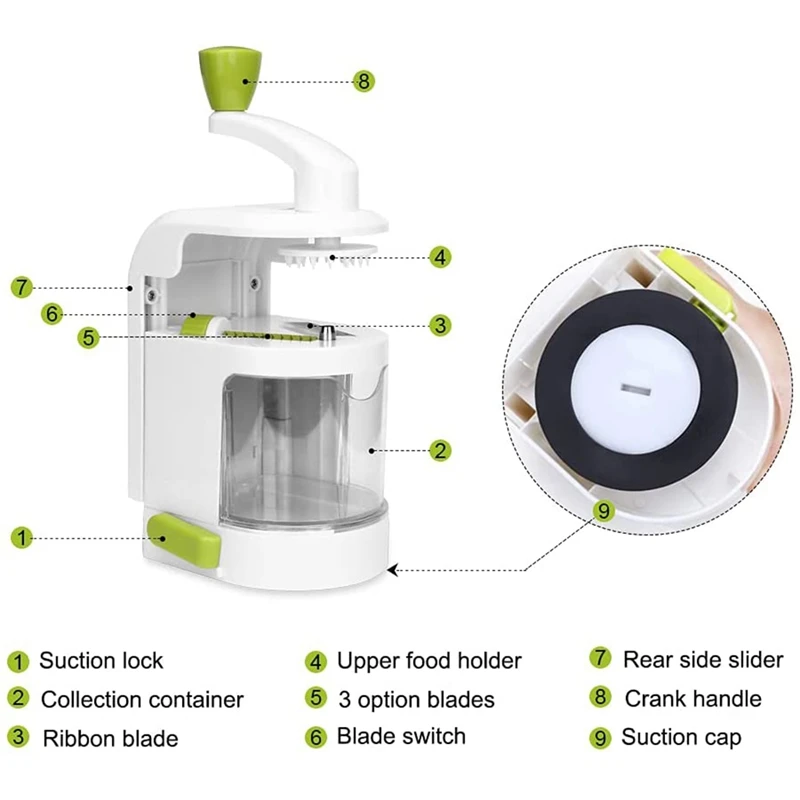 8
4
7
6
3
5
2
9
1

1 Suction lock
2 Collection container
3 Ribbon blade

4 Upper food holder
5 3 option blades
6 Blade switch

7 Rear side slider
8 Crank handle
9 Suction cap