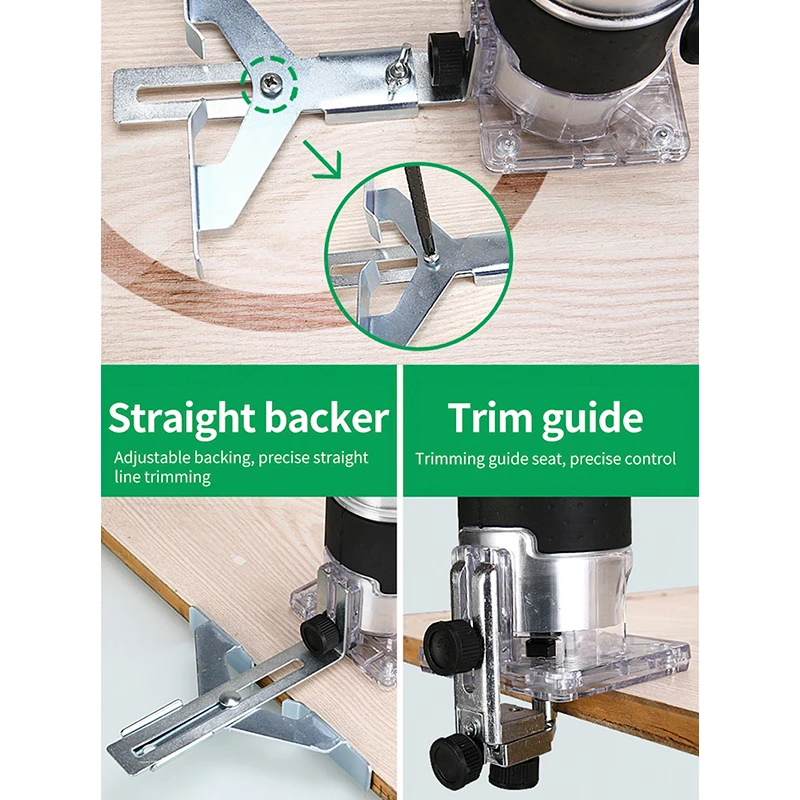 Straight backer

Adjustable backing, precise straight line trimming

Trim guide

Trimming guide seat, precise control