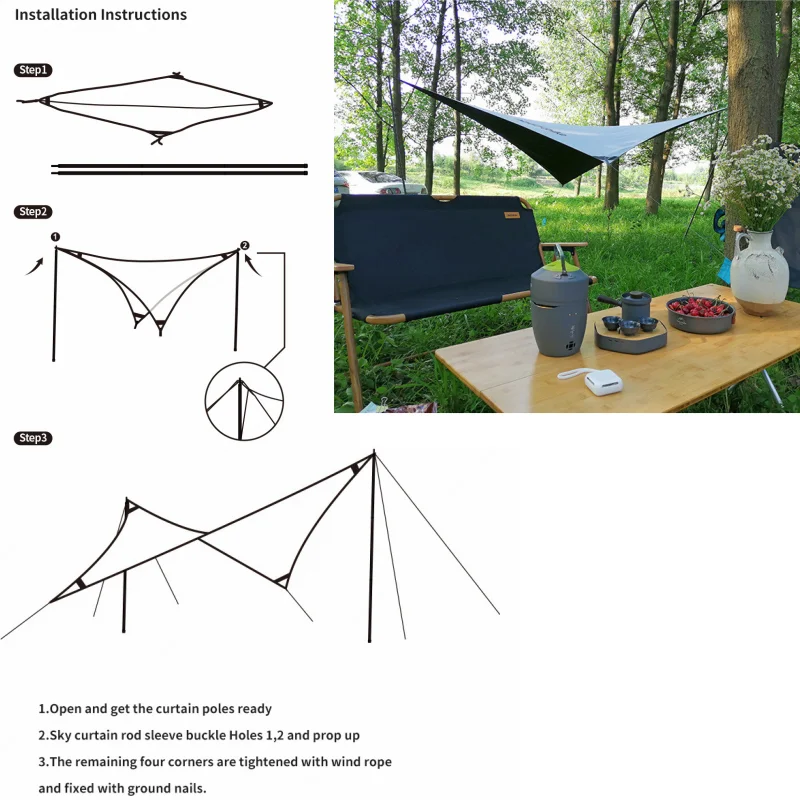 Installation Instructions

Step1

Step2

1

2

Step3

1.Open and get the curtain poles ready

2.Sky curtain rod sleeve buckle Holes 1,2 and prop up

3.The remaining four corners are tightened with wind rope and fixed with ground nails.