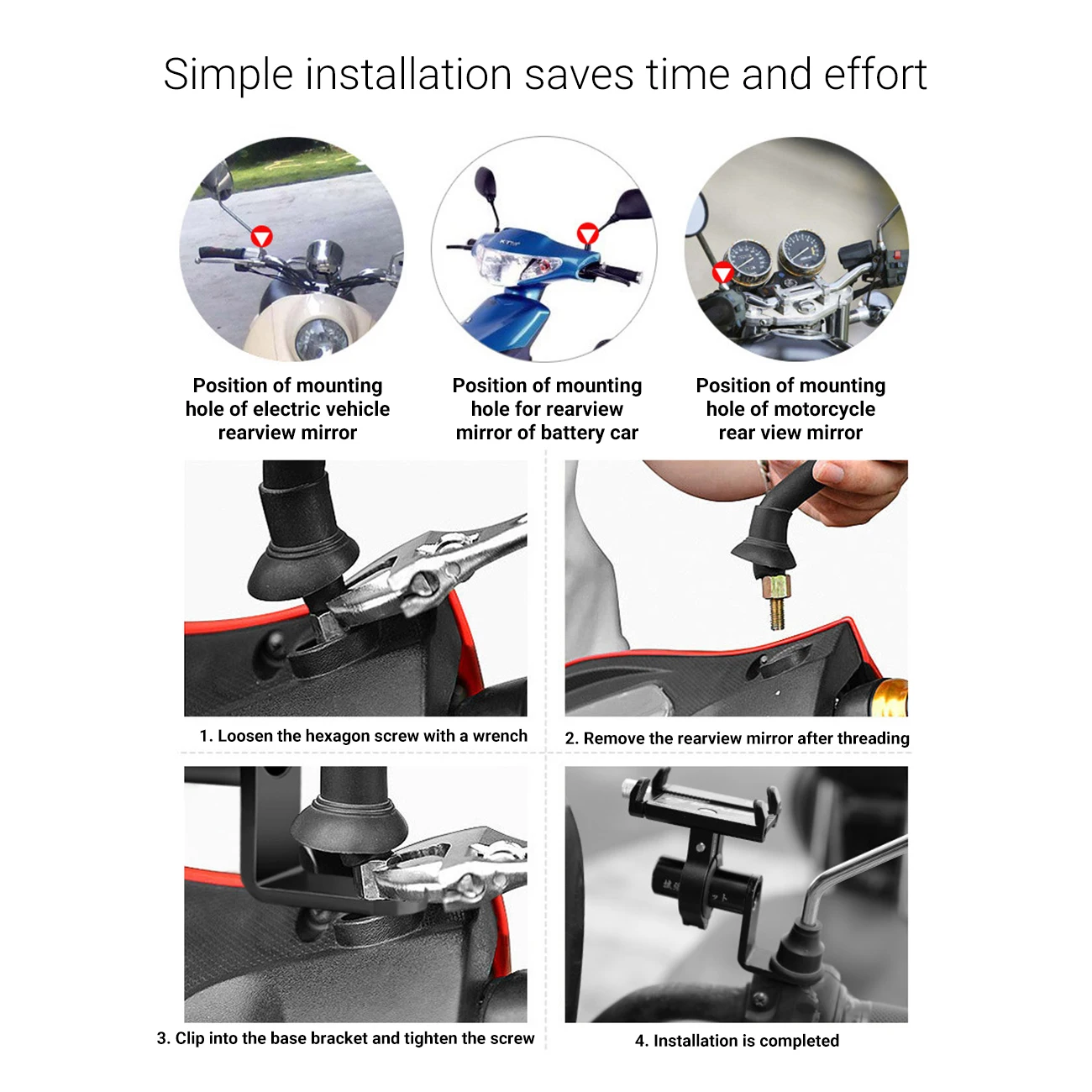 Simple installation saves time and effort

Position of mounting hole of electric vehicle rearview mirror

Position of mounting hole for rearview mirror of battery car

Position of mounting hole of motorcycle rear view mirror

1. Loosen the hexagon screw with a wrench

2. Remove the rearview mirror after threading

3. Clip into the base bracket and tighten the screw

4. Installation is completed