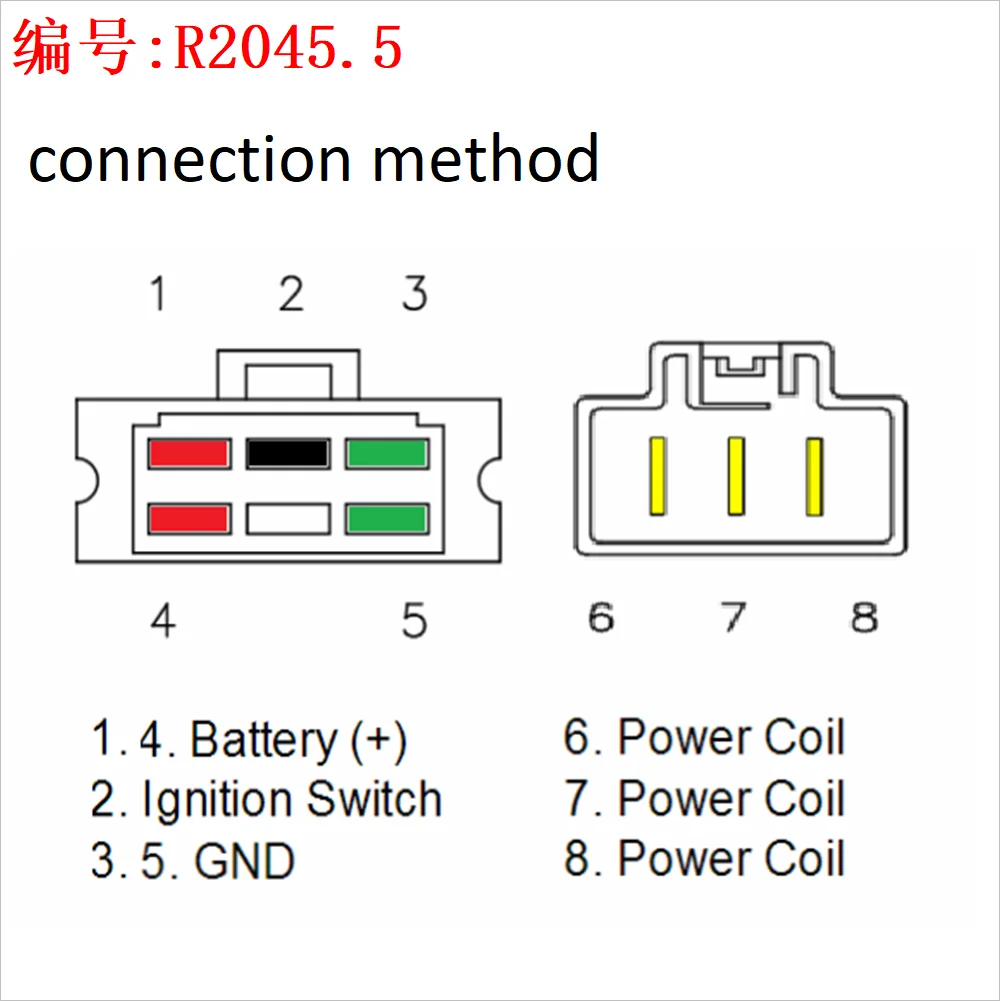 编号:R2045.5

connection method

1 2 3

4 5

6 7 8

1. 4. Battery (+)
2. Ignition Switch
3. 5. GND

6. Power Coil
7. Power Coil
8. Power Coil