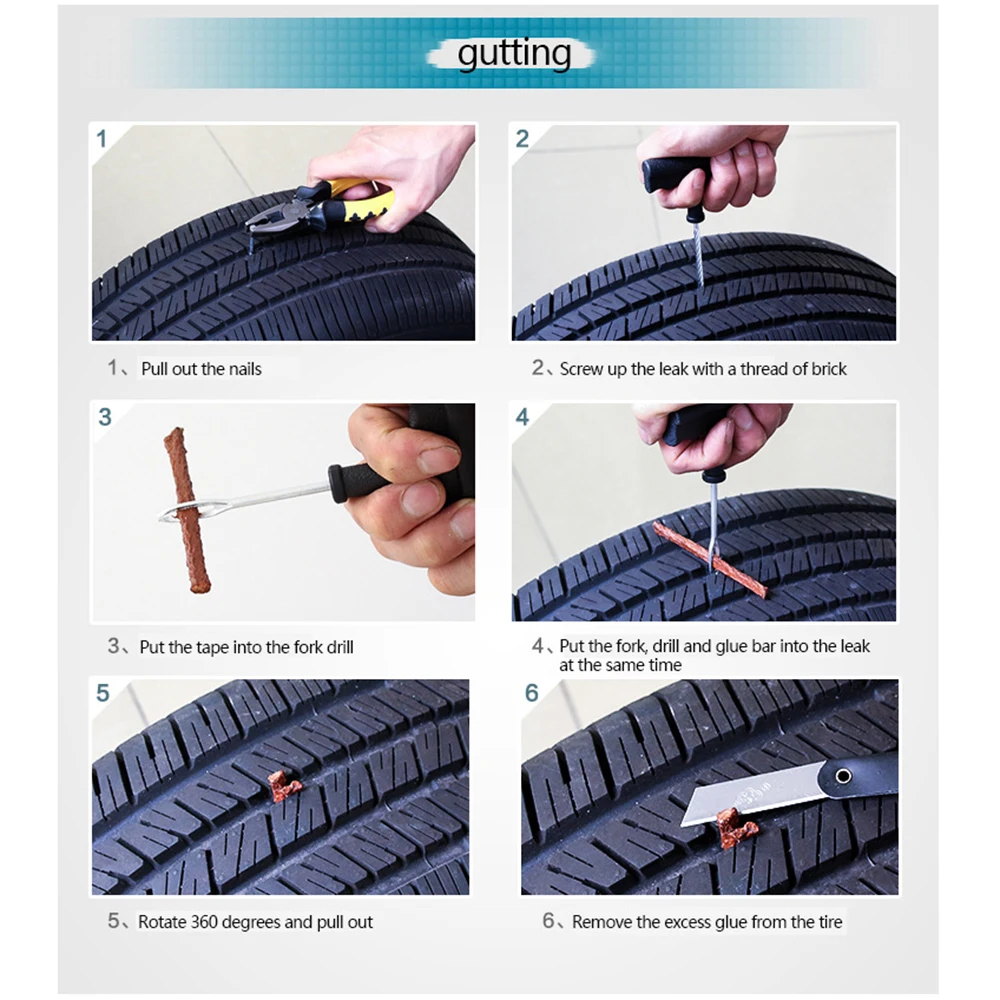 gutting

1

1、Pull out the nails

2

2、Screw up the leak with a thread of brick

3

3、Put the tape into the fork drill

4

4、Put the fork, drill and glue bar into the leak at the same time

5

5、Rotate 360 degrees and pull out

6

6、Remove the excess glue from the tire