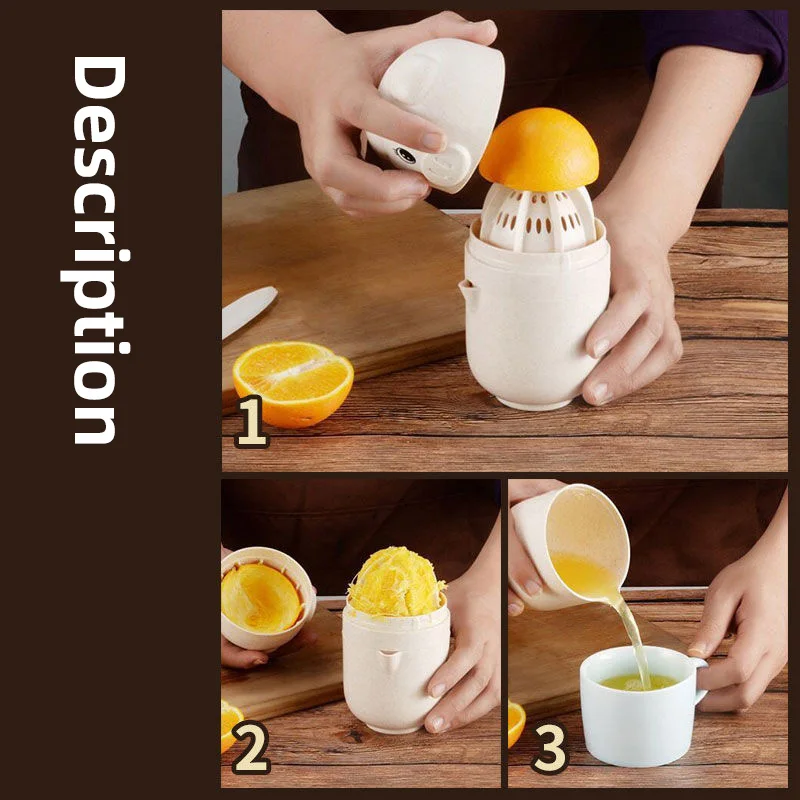 Description

1

2

3