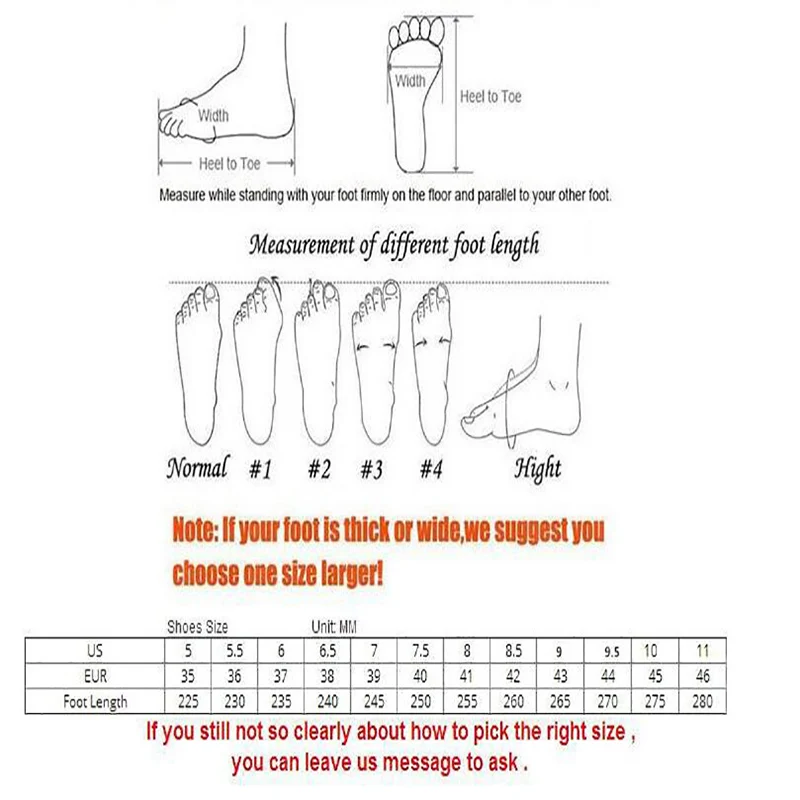 Width

Heel to Toe

Width

Heel to Toe

Measure while standing with your foot firmly on the floor and parallel to your other foot.

Measurement of different foot length

Normal #1 #2 #3 #4 Hight

Note: If your foot is thick or wide,we suggest you choose one size larger!

Shoes Size Unit: MM

| US | 5 | 5.5 | 6 | 6.5 | 7 | 7.5 | 8 | 8.5 | 9 | 9.5 | 10 | 11 |
|---|---|---|---|---|---|---|---|---|---|---|---|---|
| EUR | 35 | 36 | 37 | 38 | 39 | 40 | 41 | 42 | 43 | 44 | 45 | 46 |
| Foot Length | 225 | 230 | 235 | 240 | 245 | 250 | 255 | 260 | 265 | 270 | 275 | 280 |

If you still not so clearly about how to pick the right size , you can leave us message to ask .