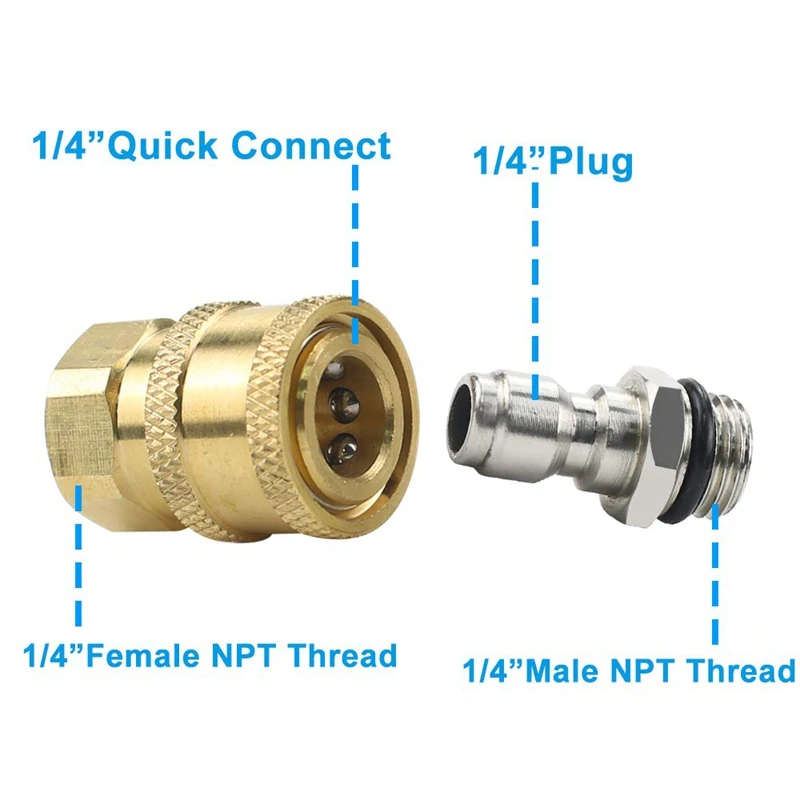 1/4”Quick Connect

1/4”Plug

1/4”Female NPT Thread

1/4”Male NPT Thread