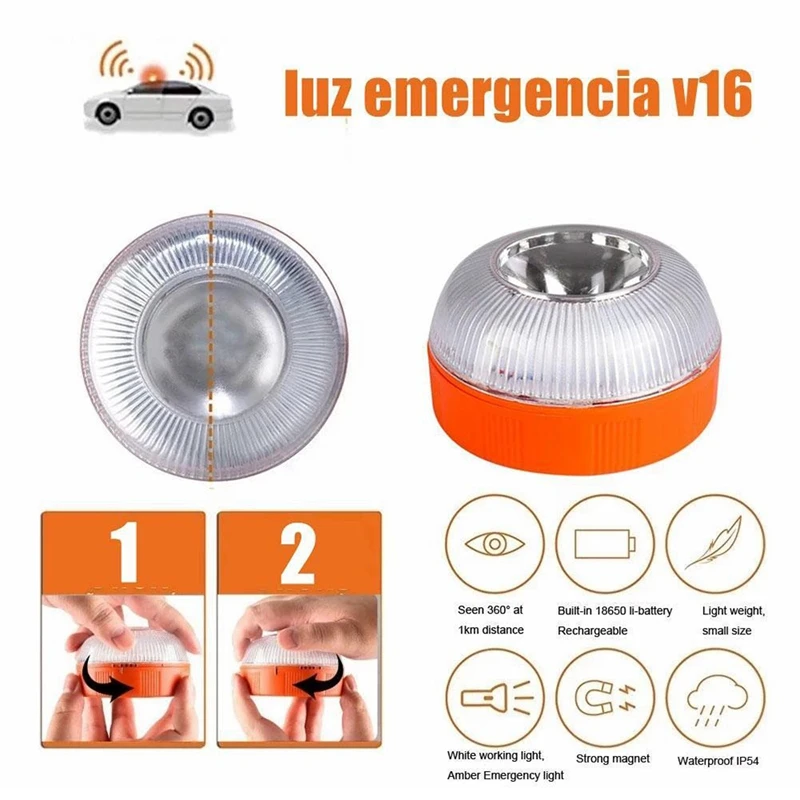 luz emergencia v16

1

2

Seen 360° at 1km distance

Built-in 18650 li-battery Rechargeable

Light weight, small size

White working light, Amber Emergency light

Strong magnet

Waterproof IP54