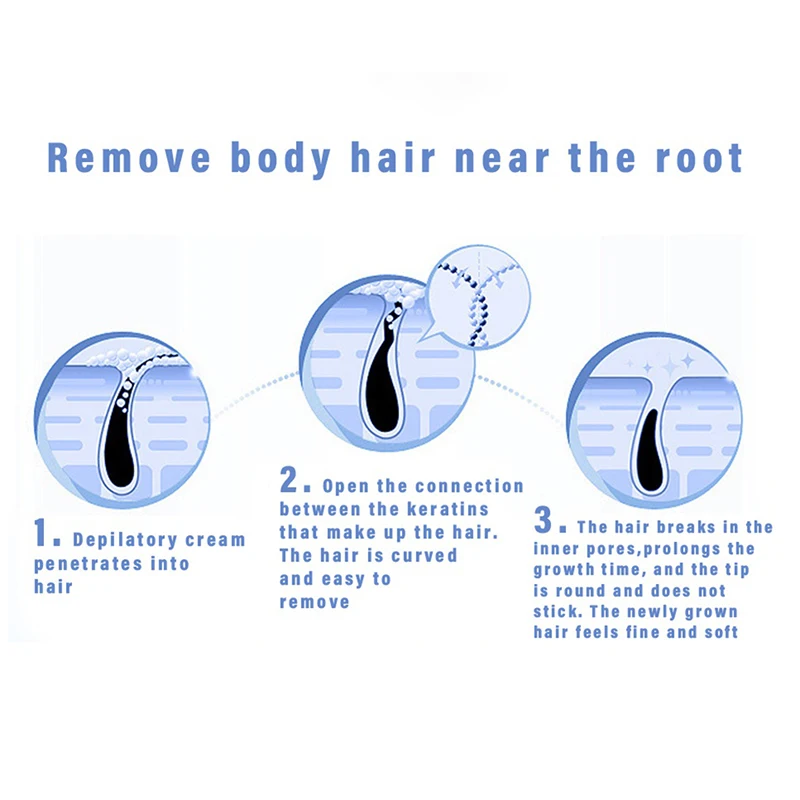 Remove body hair near the root

1. Depilatory cream penetrates into hair

2. Open the connection between the keratins that make up the hair. The hair is curved and easy to remove

3. The hair breaks in the inner pores,prolongs the growth time, and the tip is round and does not stick. The newly grown hair feels fine and soft