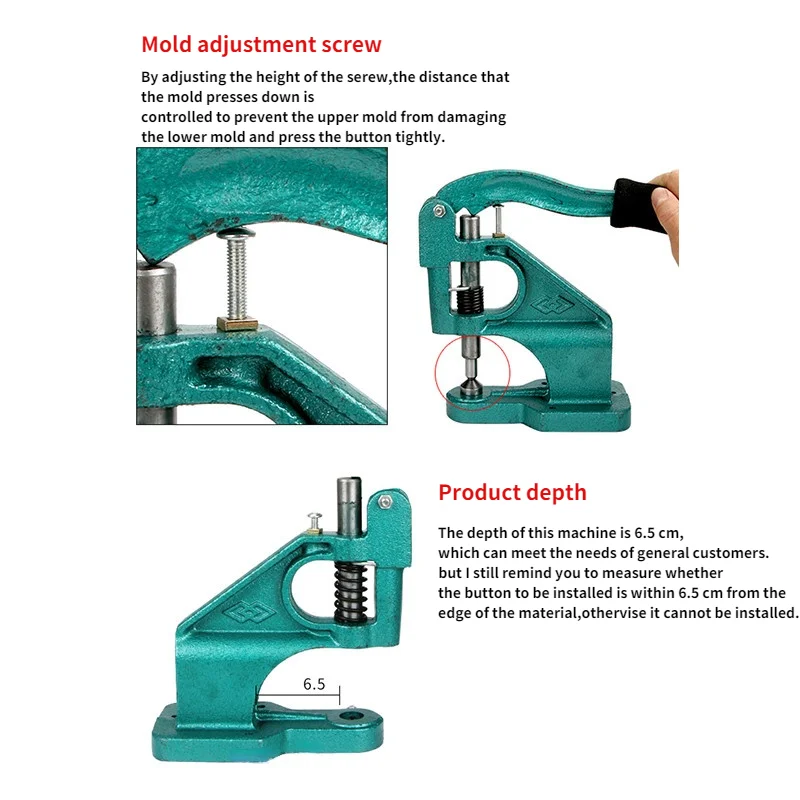 Mold adjustment screw

By adjusting the height of the serew,the distance that the mold presses down is controlled to prevent the upper mold from damaging the lower mold and press the button tightly.

Product depth

The depth of this machine is 6.5 cm, which can meet the needs of general customers. but I still remind you to measure whether the button to be installed is within 6.5 cm from the edge of the material,othervise it cannot be installed.

6.5