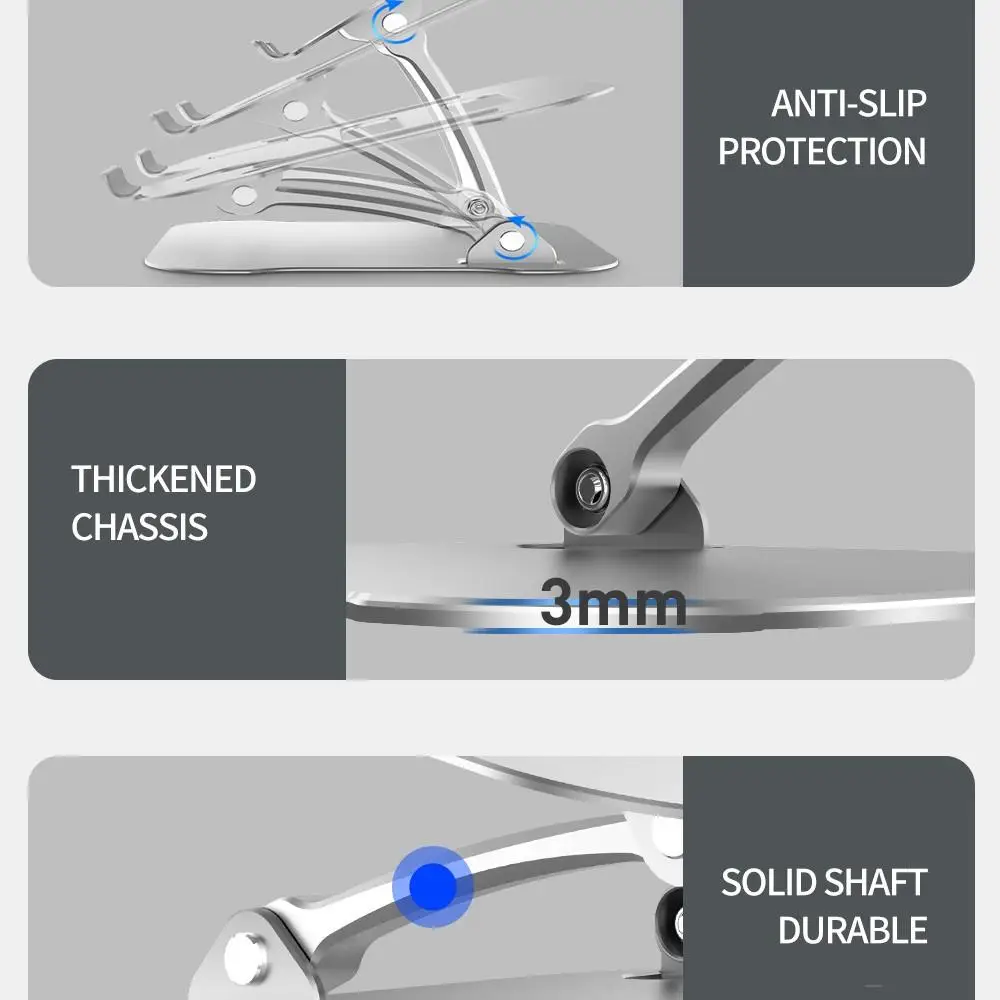 ANTI-SLIP PROTECTION

THICKENED CHASSIS

3mm

SOLID SHAFT DURABLE