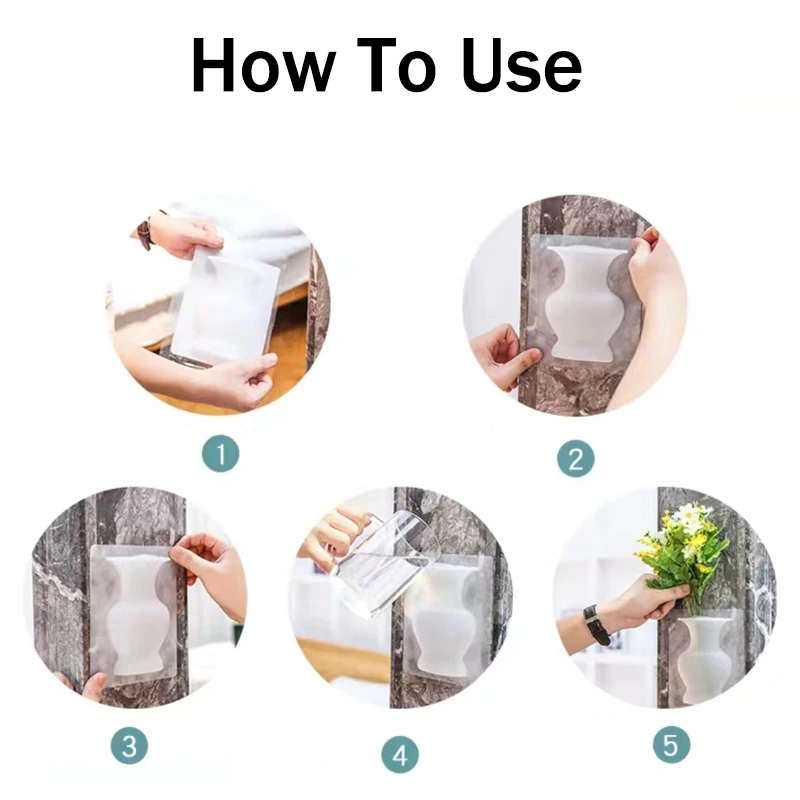 How To Use

1

2

3

4

5