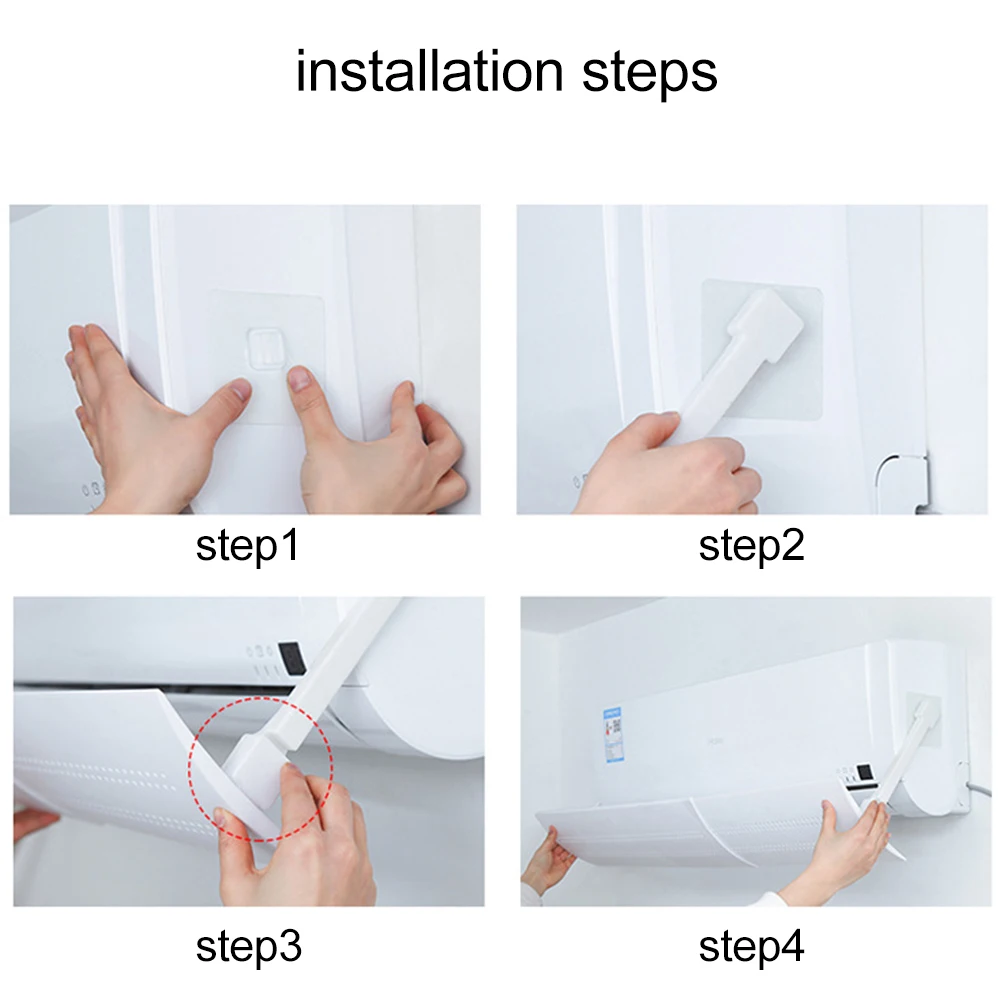 installation steps

step1

step2

step3

step4