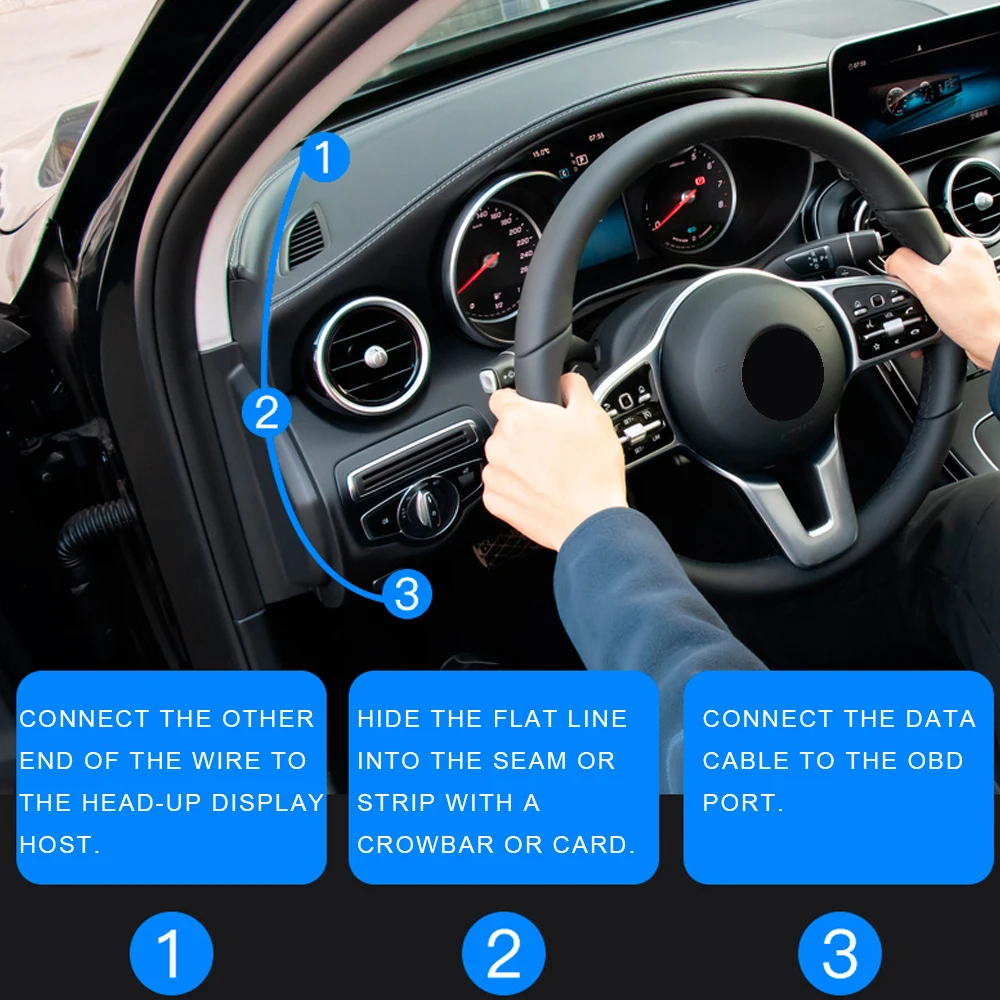 1

2

3

CONNECT THE OTHER END OF THE WIRE TO THE HEAD-UP DISPLAY HOST.

HIDE THE FLAT LINE INTO THE SEAM OR STRIP WITH A CROWBAR OR CARD.

CONNECT THE DATA CABLE TO THE OBD PORT.

1

2

3