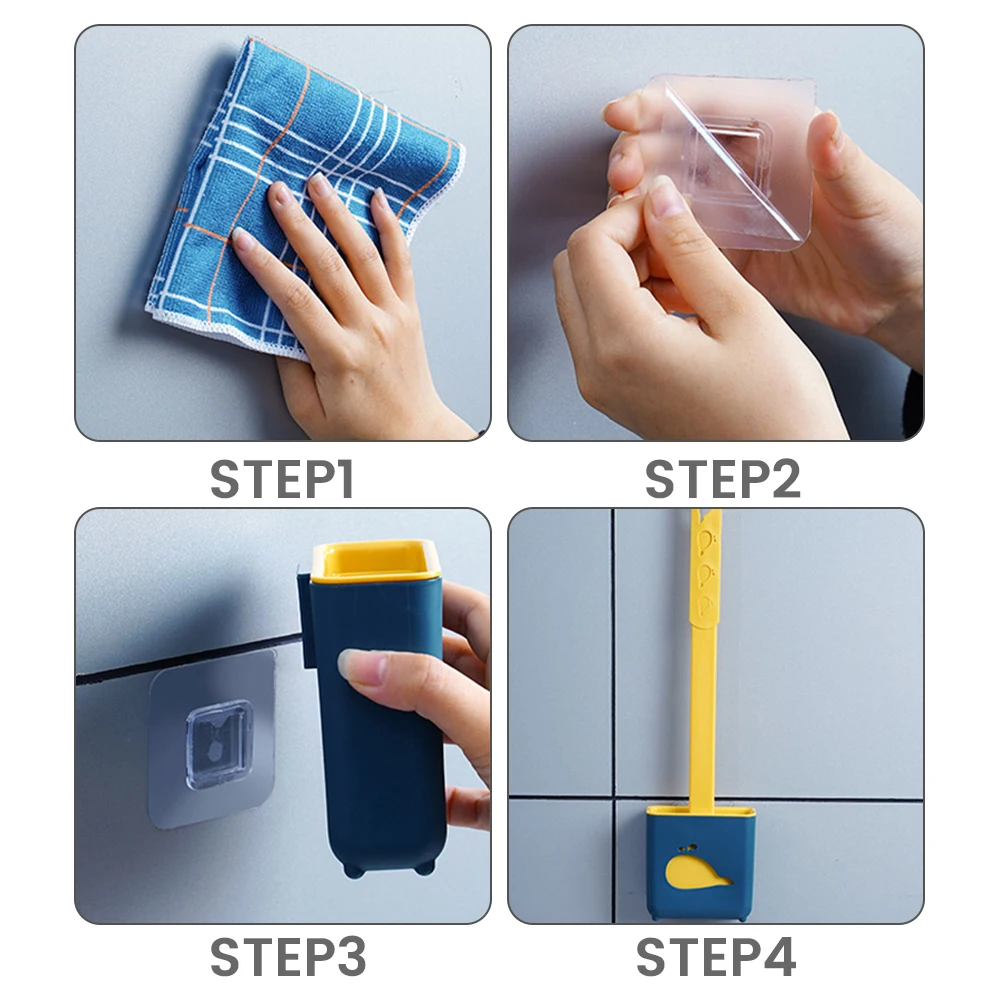 STEP1

STEP2

STEP3

STEP4