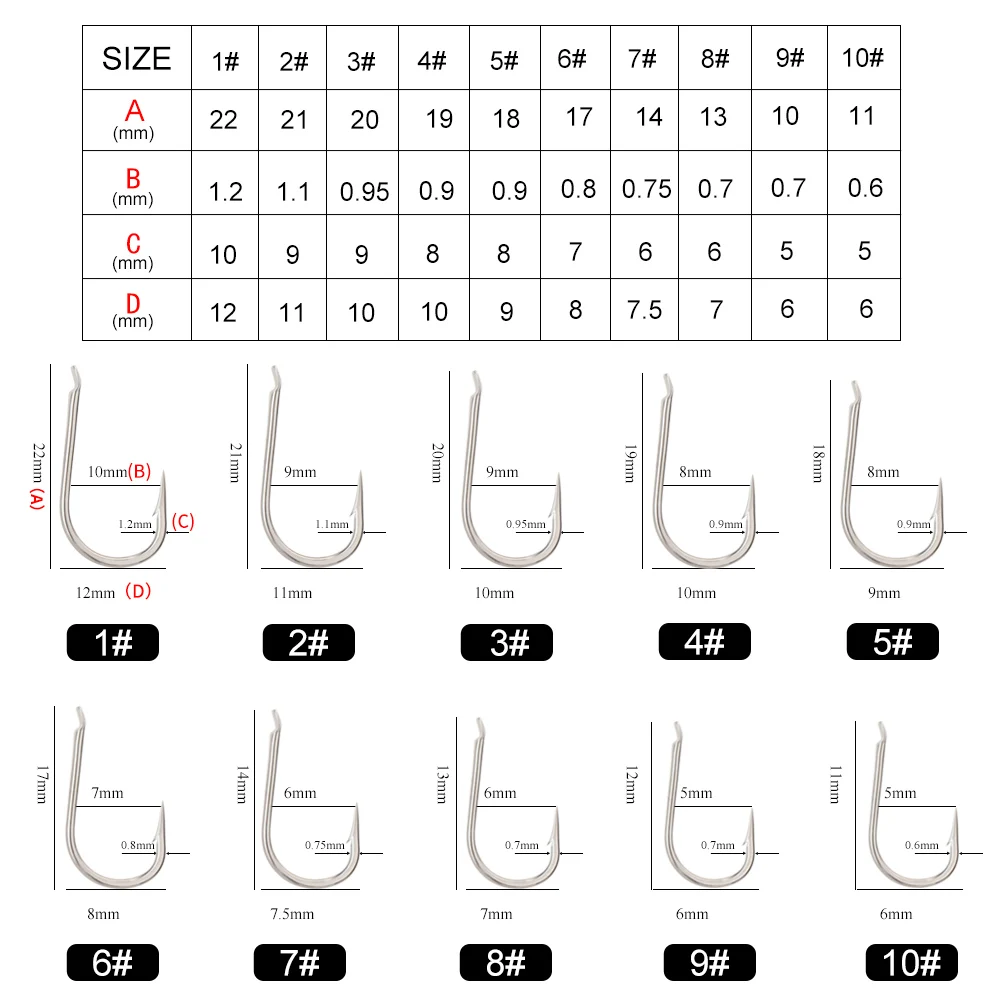 | SIZE | 1# | 2# | 3# | 4# | 5# | 6# | 7# | 8# | 9# | 10# |
|---|---|---|---|---|---|---|---|---|---|---|
| A (mm) | 22 | 21 | 20 | 19 | 18 | 17 | 14 | 13 | 10 | 11 |
| B (mm) | 1.2 | 1.1 | 0.95 | 0.9 | 0.9 | 0.8 | 0.75 | 0.7 | 0.7 | 0.6 |
| C (mm) | 10 | 9 | 9 | 8 | 8 | 7 | 6 | 6 | 5 | 5 |
| D (mm) | 12 | 11 | 10 | 10 | 9 | 8 | 7.5 | 7 | 6 | 6 |

22mm (A)
10mm (B)
1.2mm (C)
12mm (D)
1#

21mm
9mm
1.1mm
11mm
2#

20mm
9mm
0.95mm
10mm
3#

19mm
8mm
0.9mm
10mm
4#

18mm
8mm
0.9mm
9mm
5#

17mm
7mm
0.8mm
8mm
6#

14mm
6mm
0.75mm
7.5mm
7#

13mm
6mm
0.7mm
7mm
8#

12mm
5mm
0.7mm
6mm
9#

11mm
5mm
0.6mm
6mm
10#