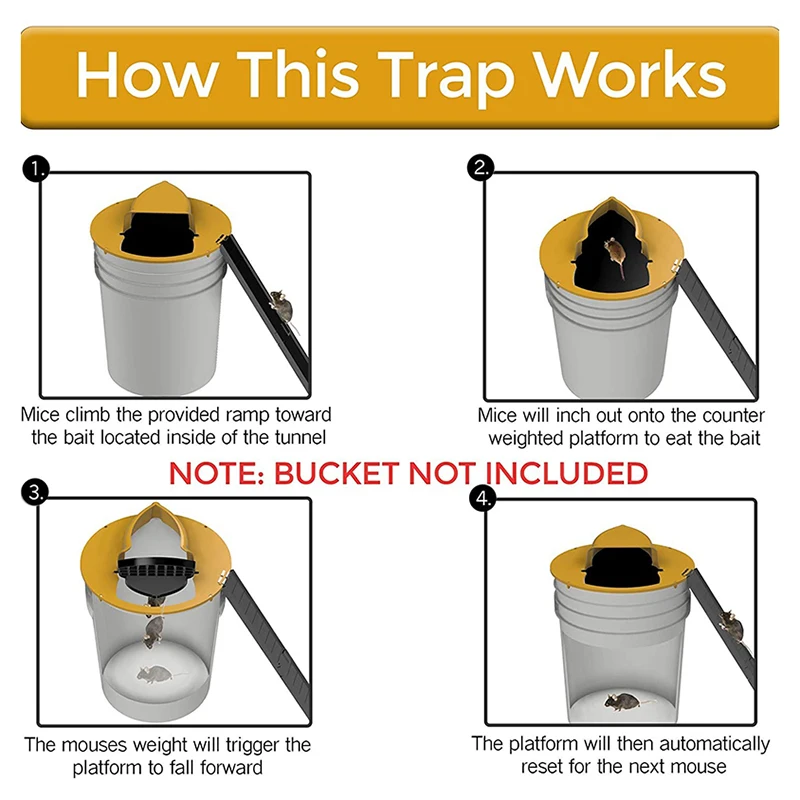 How This Trap Works

1.

Mice climb the provided ramp toward the bait located inside of the tunnel

2.

Mice will inch out onto the counter weighted platform to eat the bait

NOTE: BUCKET NOT INCLUDED

3.

The mouses weight will trigger the platform to fall forward

4.

The platform will then automatically reset for the next mouse