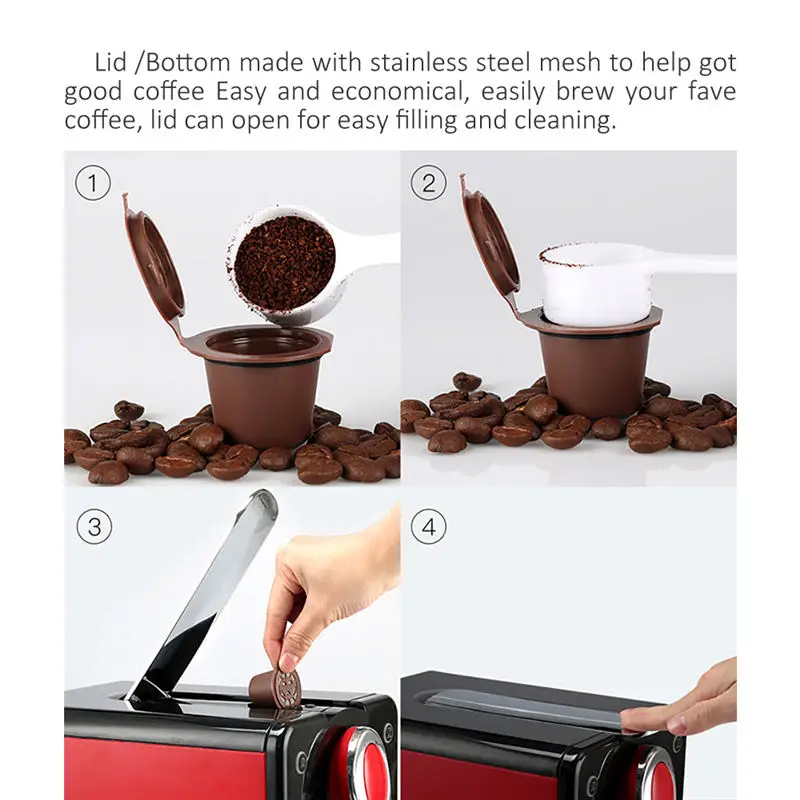 Lid /Bottom made with stainless steel mesh to help got good coffee Easy and economical, easily brew your fave coffee, lid can open for easy filling and cleaning.

①

②

③

④