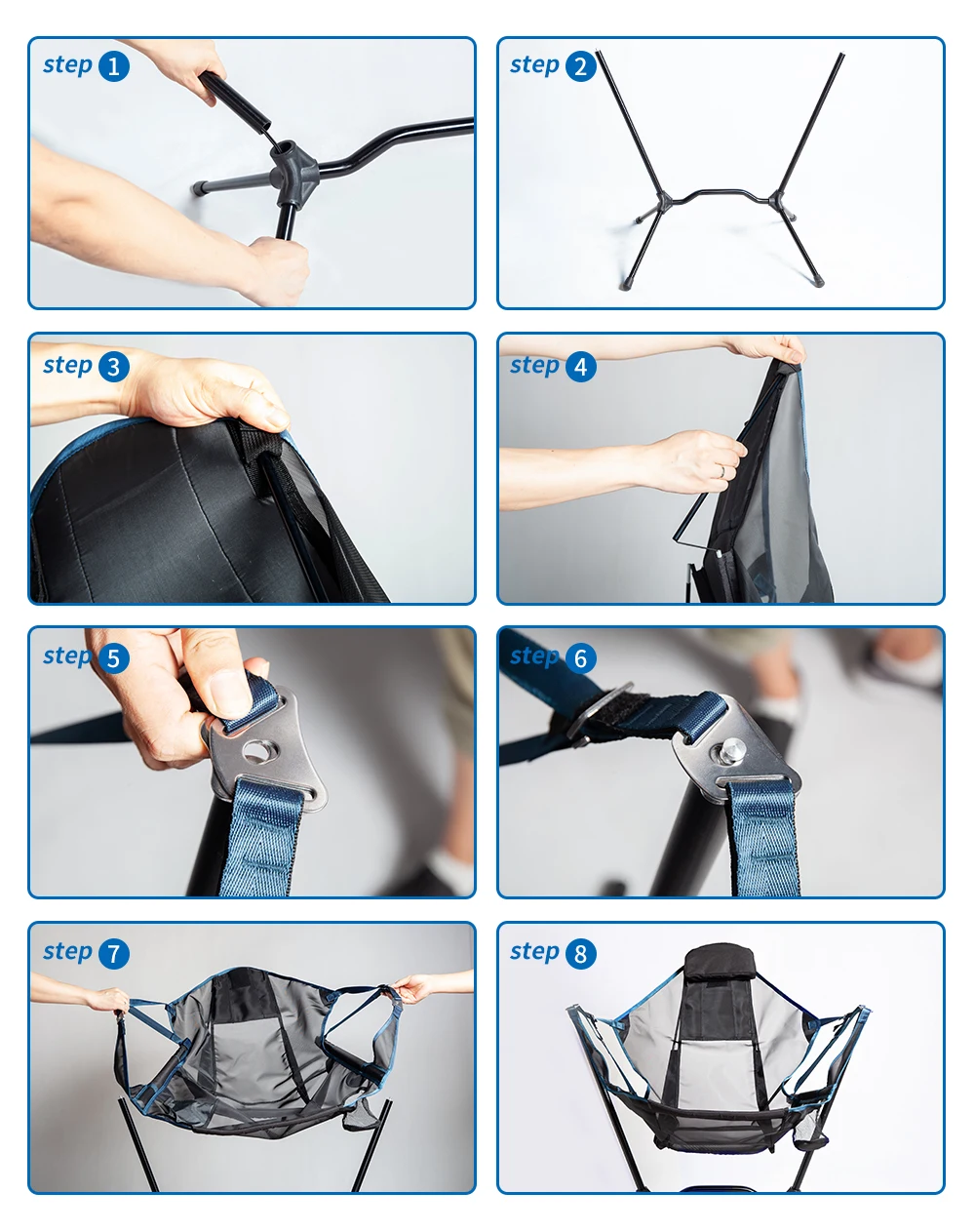 step 1

step 2

step 3

step 4

step 5

step 6

step 7

step 8