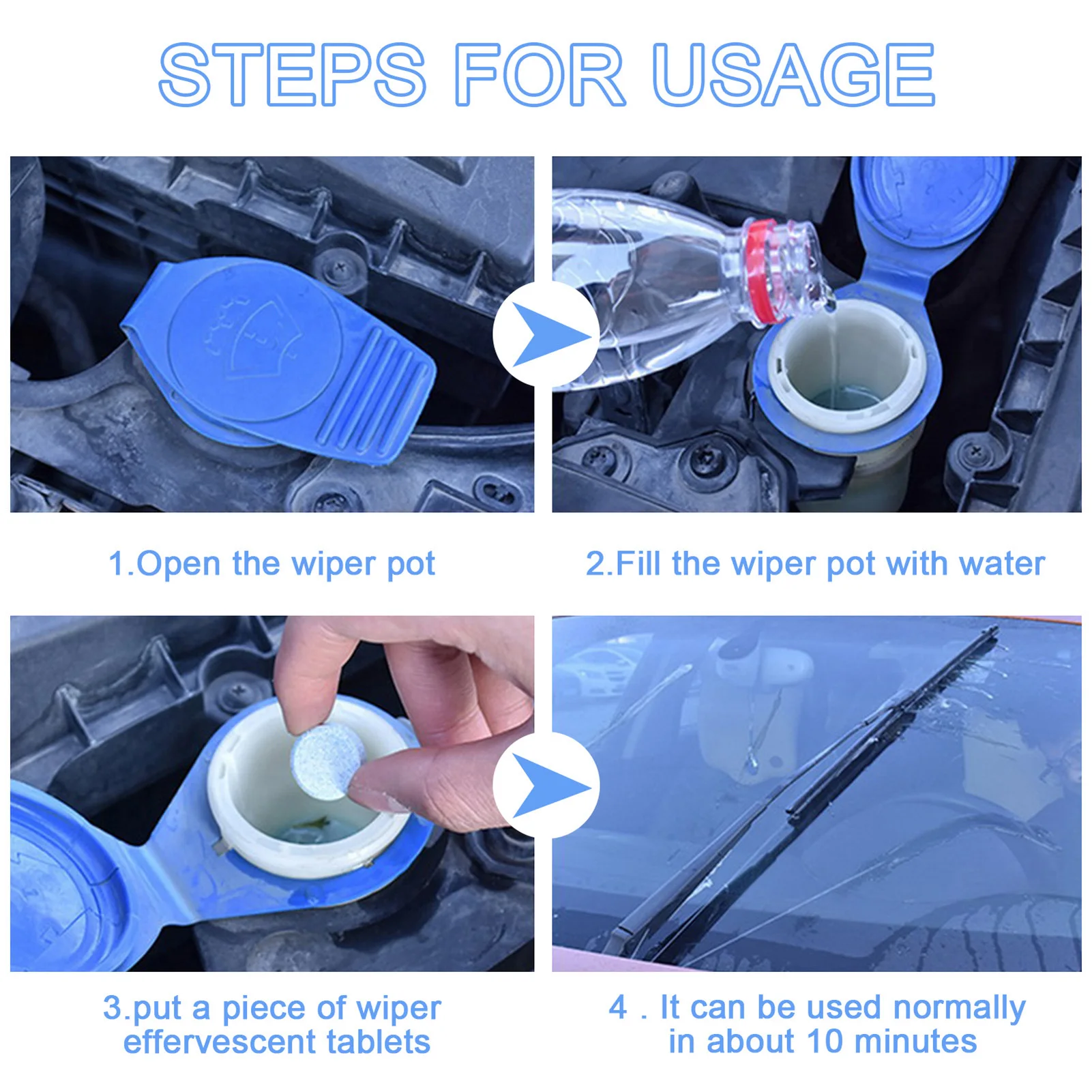 STEPS FOR USAGE

1.Open the wiper pot

2.Fill the wiper pot with water

3.put a piece of wiper effervescent tablets

4 . It can be used normally in about 10 minutes