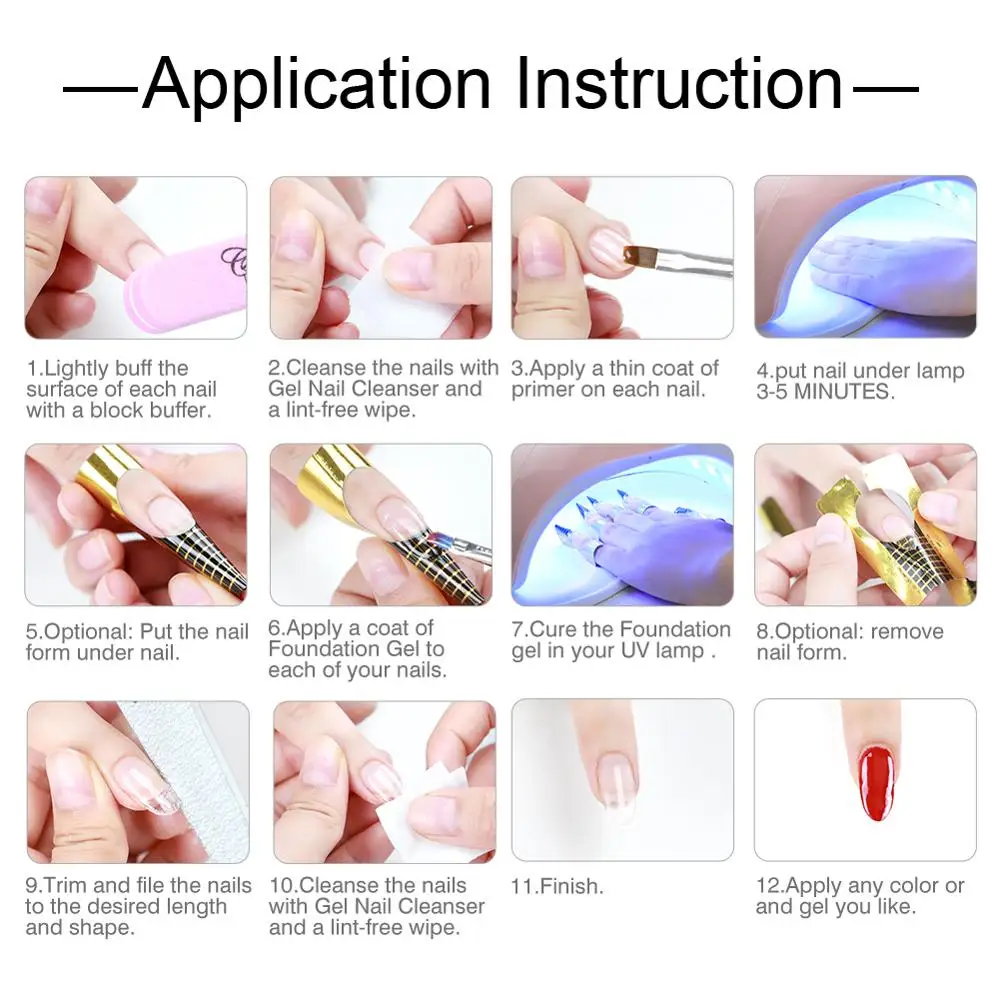 —Application Instruction—

1.Lightly buff the surface of each nail with a block buffer.

2.Cleanse the nails with Gel Nail Cleanser and a lint-free wipe.

3.Apply a thin coat of primer on each nail.

4.put nail under lamp 3-5 MINUTES.

5.Optional: Put the nail form under nail.

6.Apply a coat of Foundation Gel to each of your nails.

7.Cure the Foundation gel in your UV lamp .

8.Optional: remove nail form.

9.Trim and file the nails to the desired length and shape.

10.Cleanse the nails with Gel Nail Cleanser and a lint-free wipe.

11.Finish.

12.Apply any color or and gel you like.