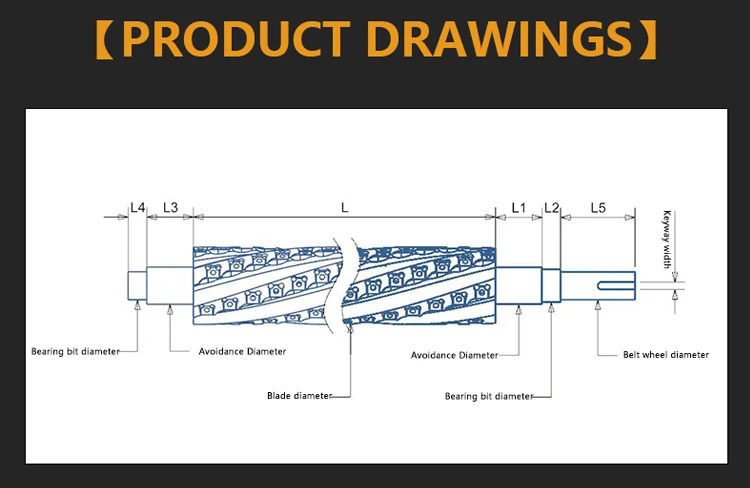 【PRODUCT DRAWINGS】

L4 L3 L L1 L2 L5

Keyway width

Bearing bit diameter

Avoidance Diameter

Blade diameter

Avoidance Diameter

Bearing bit diameter

Belt wheel diameter