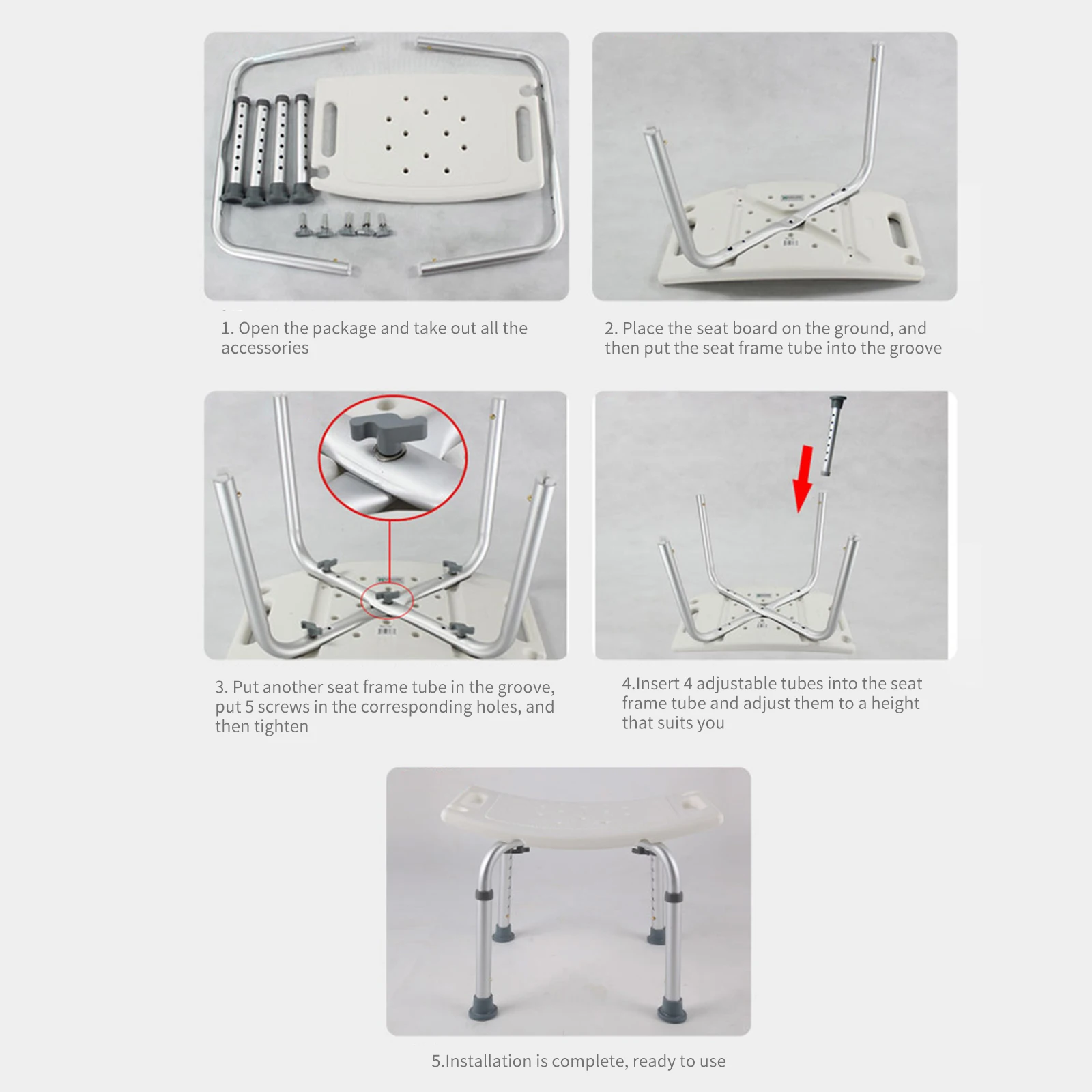 1. Open the package and take out all the accessories

2. Place the seat board on the ground, and then put the seat frame tube into the groove

3. Put another seat frame tube in the groove, put 5 screws in the corresponding holes, and then tighten

4.Insert 4 adjustable tubes into the seat frame tube and adjust them to a height that suits you

5.Installation is complete, ready to use